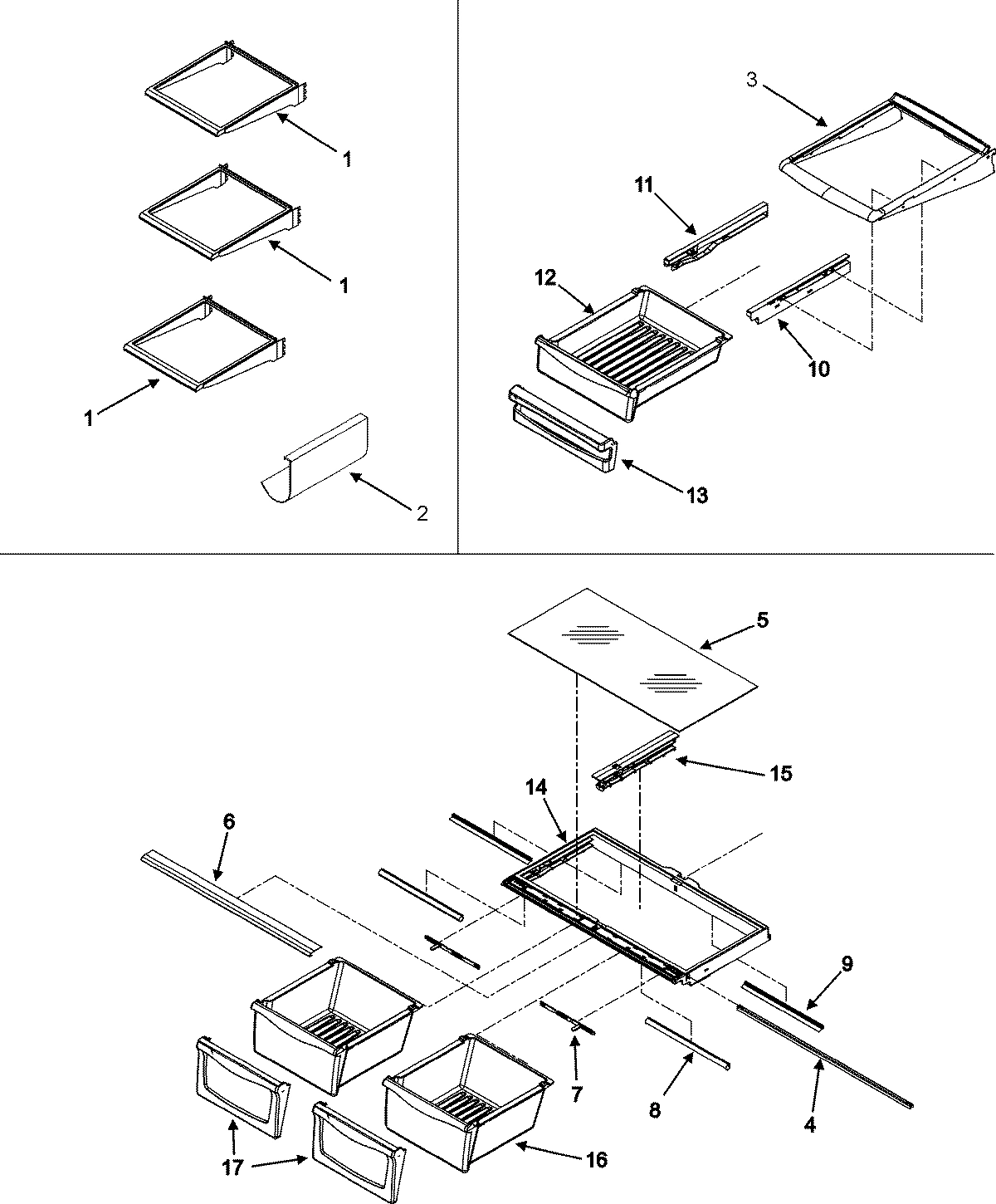 1
1
1
2
3
11
12
10
13
5
15
14
6
9
7
8
4
17
16