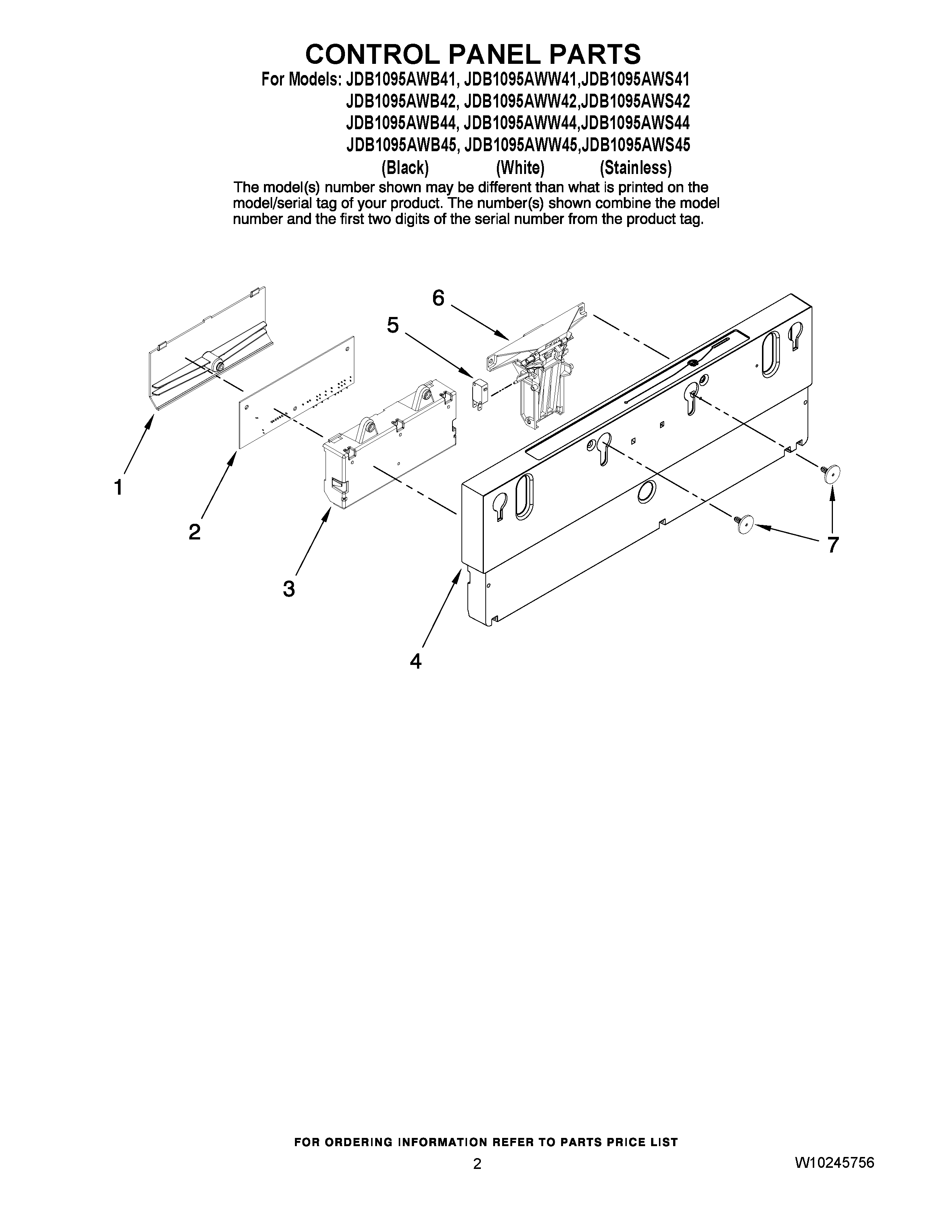 CONTROL PANEL PARTS

For Models: JDB1095AWB41, JDB1095AWW41,JDB1095AWS41
JDB1095AWB42, JDB1095AWW42,JDB1095AWS42
JDB1095AWB44, JDB1095AWW44,JDB1095AWS44
JDB1095AWB45, JDB1095AWW45,JDB1095AWS45
(Black) (White) (Stainless)

The model(s) number shown may be different than what is printed on the model/serial tag of your product. The number(s) shown combine the model number and the first two digits of the serial number from the product tag.

6
5
1
2
3
4
7

FOR ORDERING INFORMATION REFER TO PARTS PRICE LIST

2

W10245756