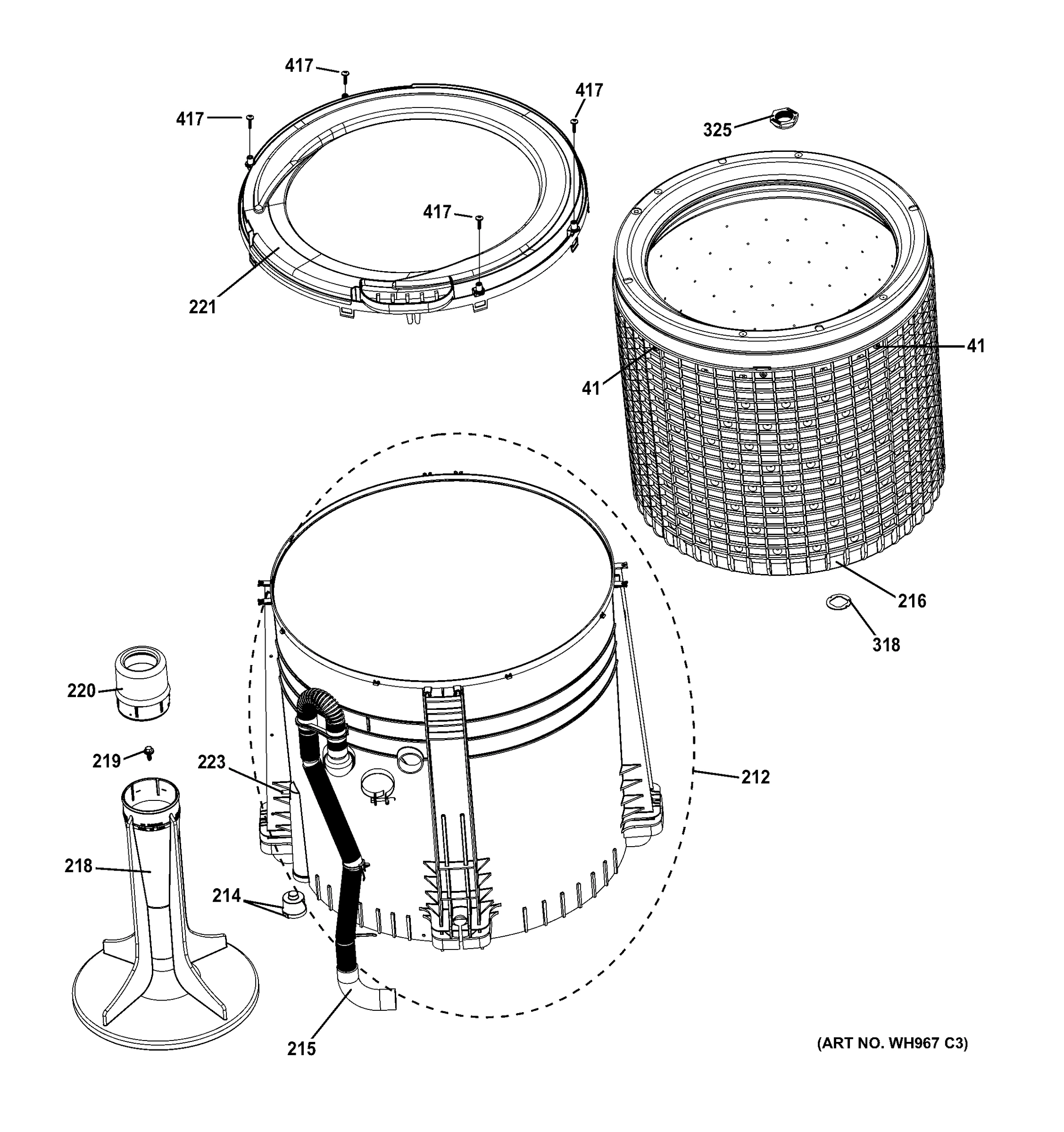 417
417
417
325
417
221
41
41
216
318
220
219
223
212
218
214
215
(ART NO. WH967 C3)