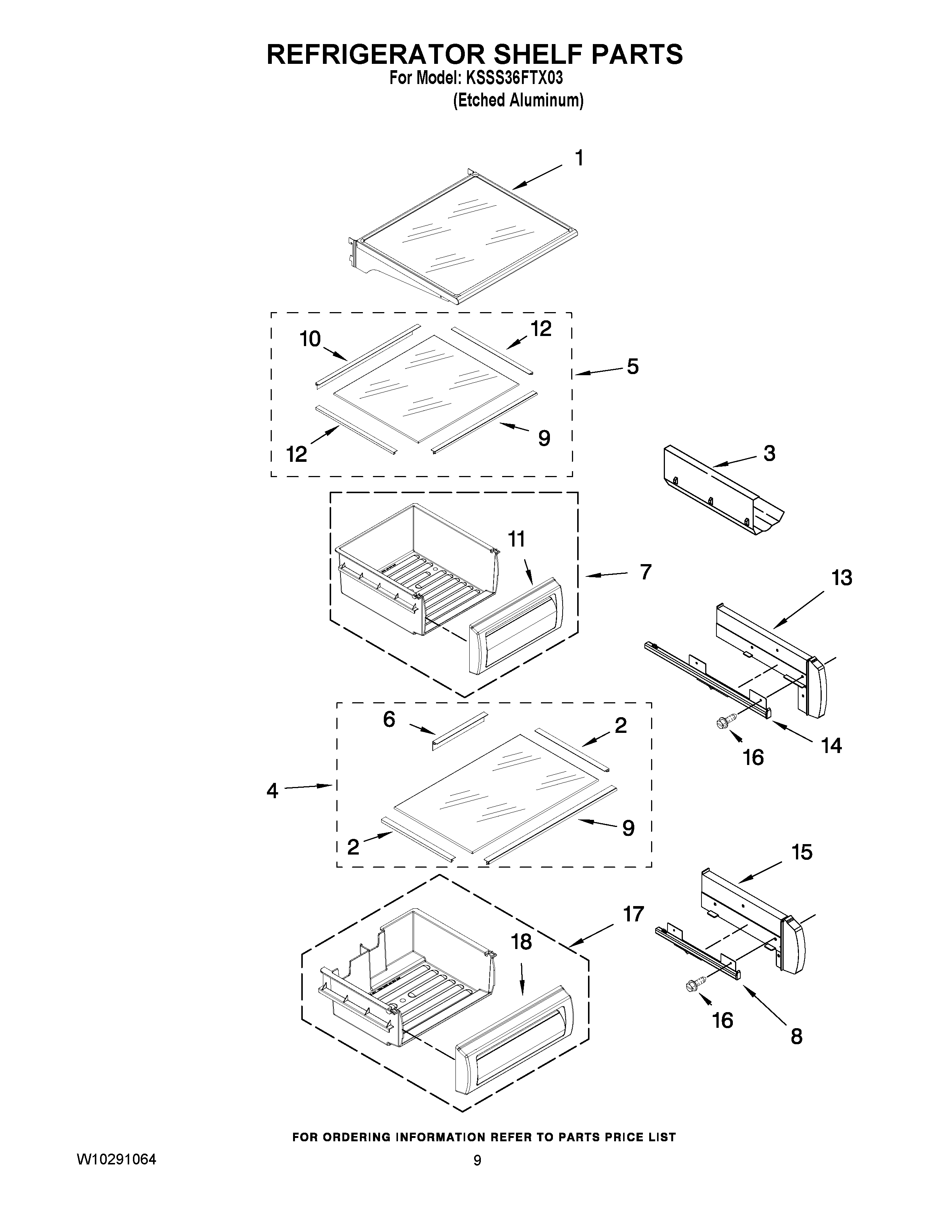 REFRIGERATOR SHELF PARTS
For Model: KSSS36FTX03
(Etched Aluminum)

1

10
12
5
12
9

3

11
7

13

6
2
14
16
4
9
2

15
17
18
16
8

FOR ORDERING INFORMATION REFER TO PARTS PRICE LIST

W10291064
9