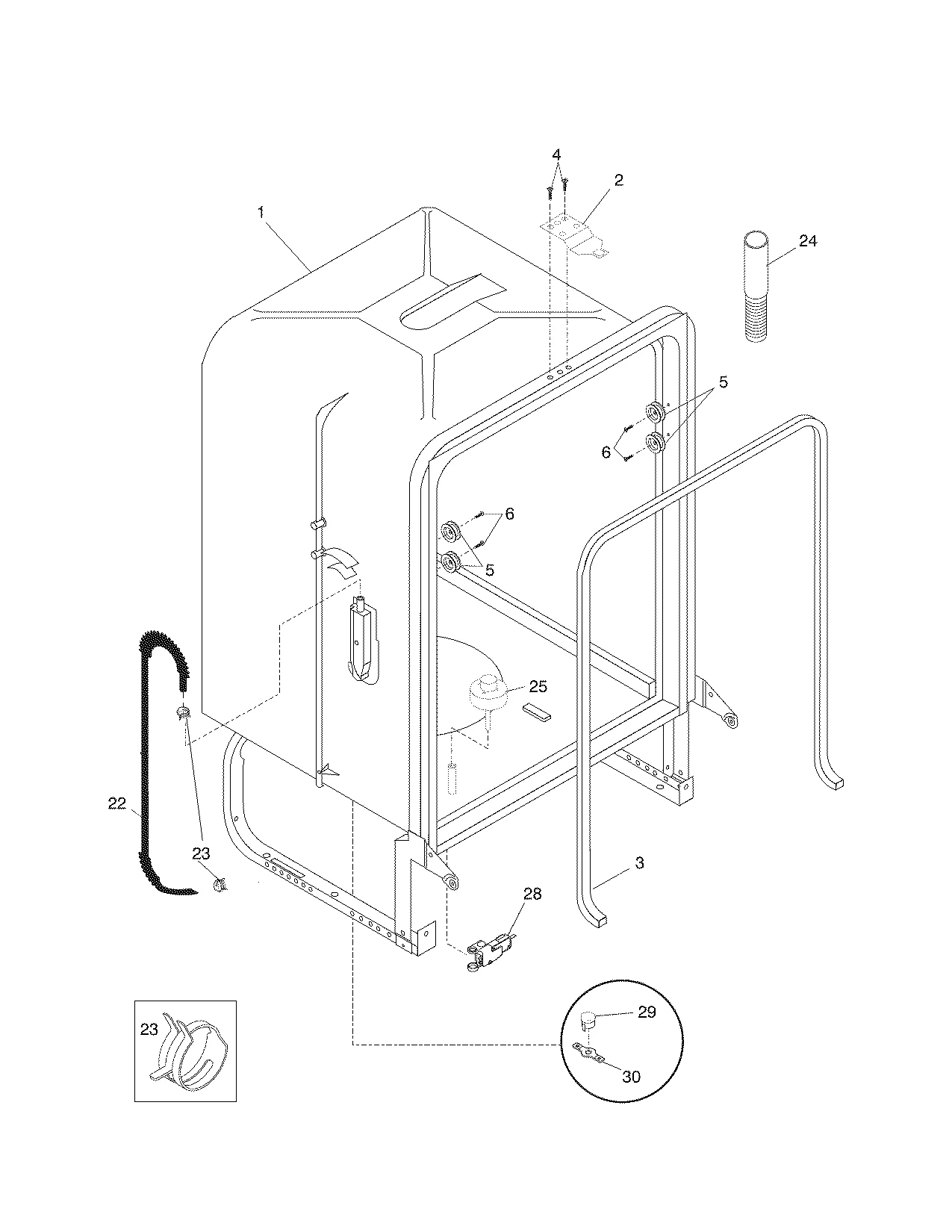 4
2
1
24
5
6
6
5
25
22
23
3
28
23
29
30