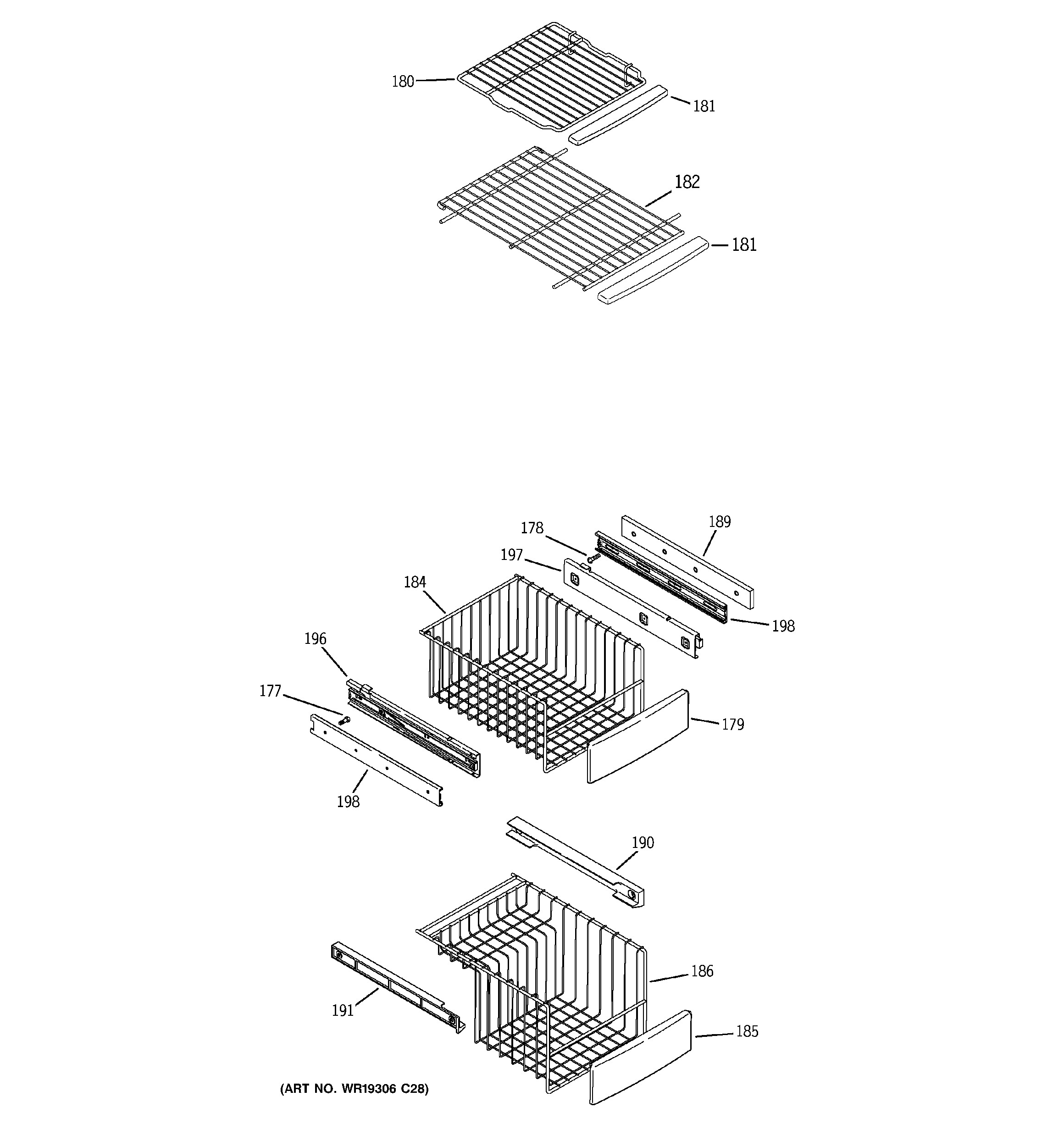 180
181
182
181

178
189
197
184
198
196
177
179
198
190
186
191
185

(ART NO. WR19306 C28)