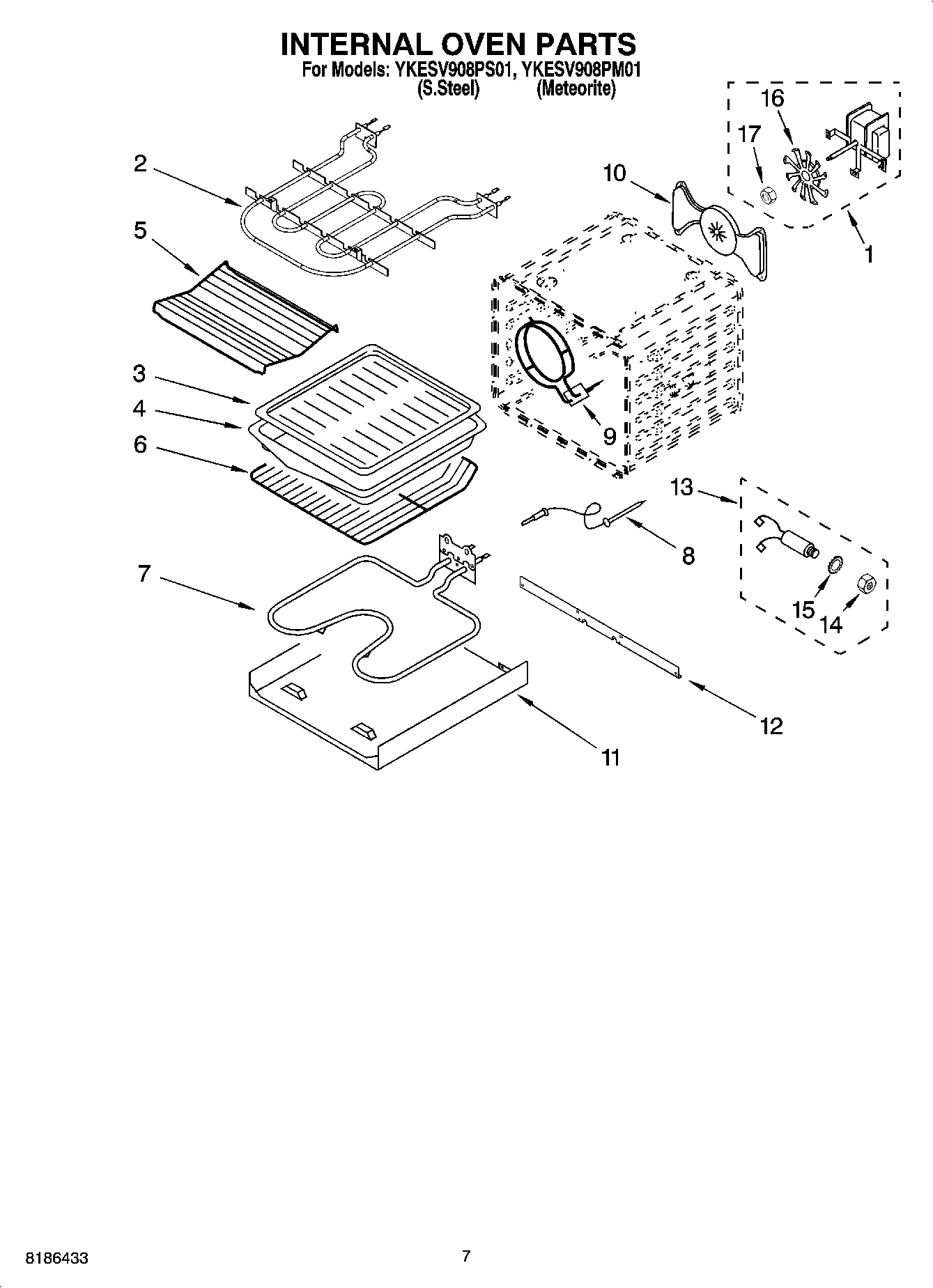 INTERNAL OVEN PARTS
For Models: YKESV908PS01, YKESV908PM01
(S.Steel) (Meteorite)

16
17
2
10
1
5
3
4
6
9
13
8
7
15
14
12
11

8186433

7