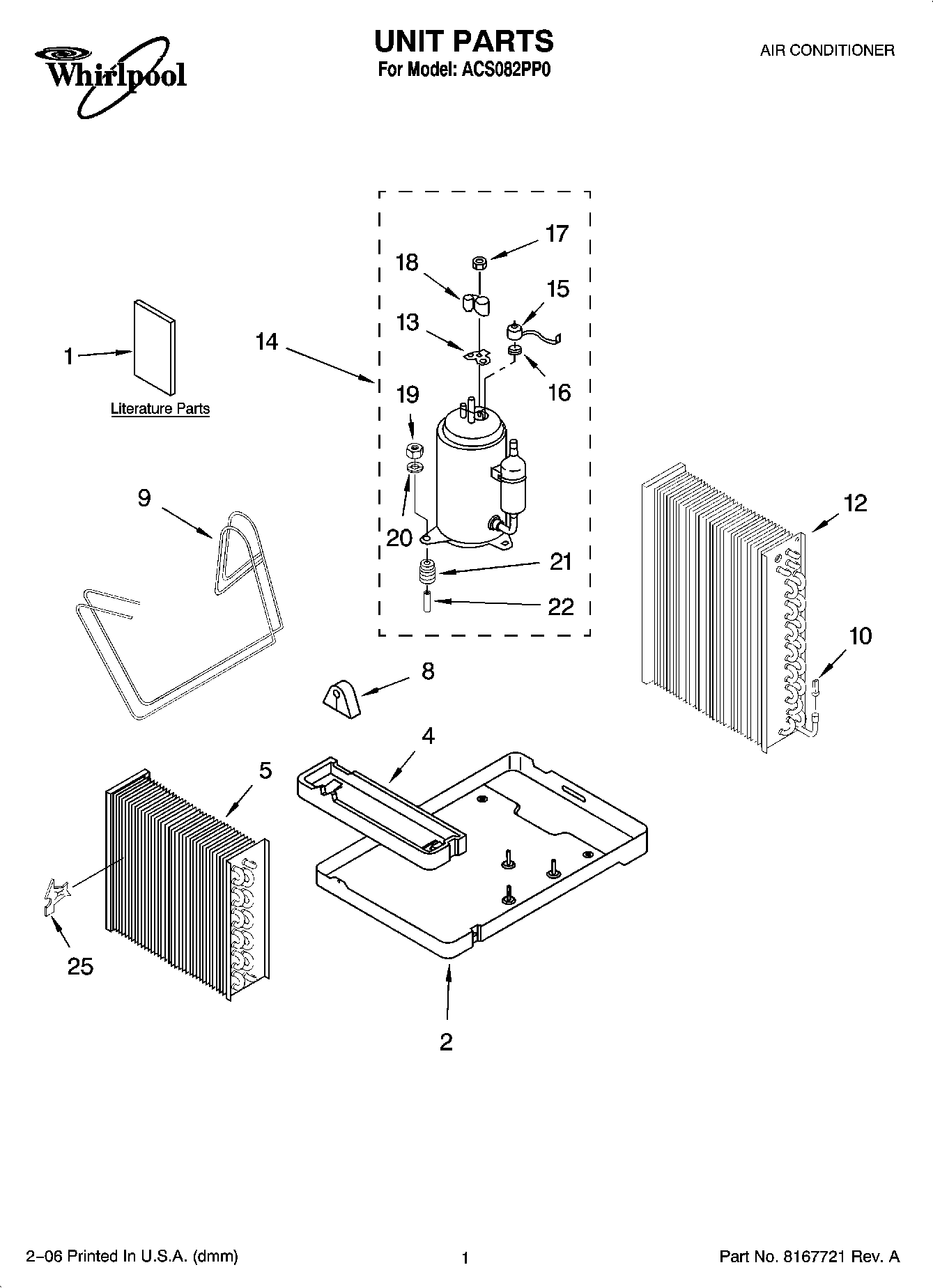 Whirlpool

UNIT PARTS
For Model: ACS082PP0

AIR CONDITIONER

17
18
15
13
14
1
16
19
Literature Parts
9
12
20
21
22
10
8
4
5
25
2

2–06 Printed In U.S.A. (dmm)

1

Part No. 8167721 Rev. A