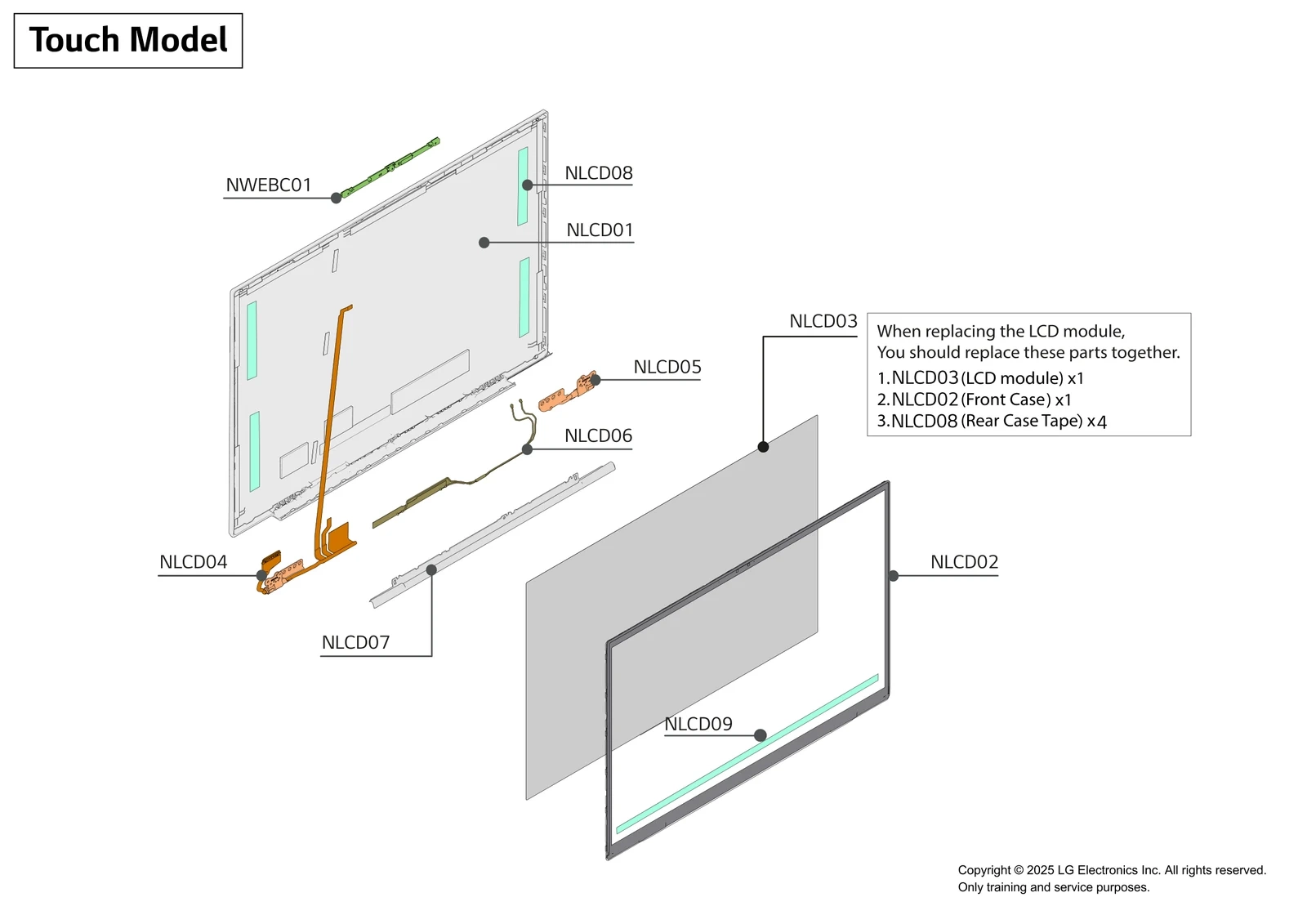 Touch Model

NWEBC01

NLCD08

NLCD01

NLCD03

When replacing the LCD module,
You should replace these parts together.
1.NLCD03 (LCD module) x1
2.NLCD02 (Front Case) x1
3.NLCD08 (Rear Case Tape) x4

NLCD05

NLCD06

NLCD04

NLCD02

NLCD07

NLCD09

Copyright © 2025 LG Electronics Inc. All rights reserved.
Only training and service purposes.