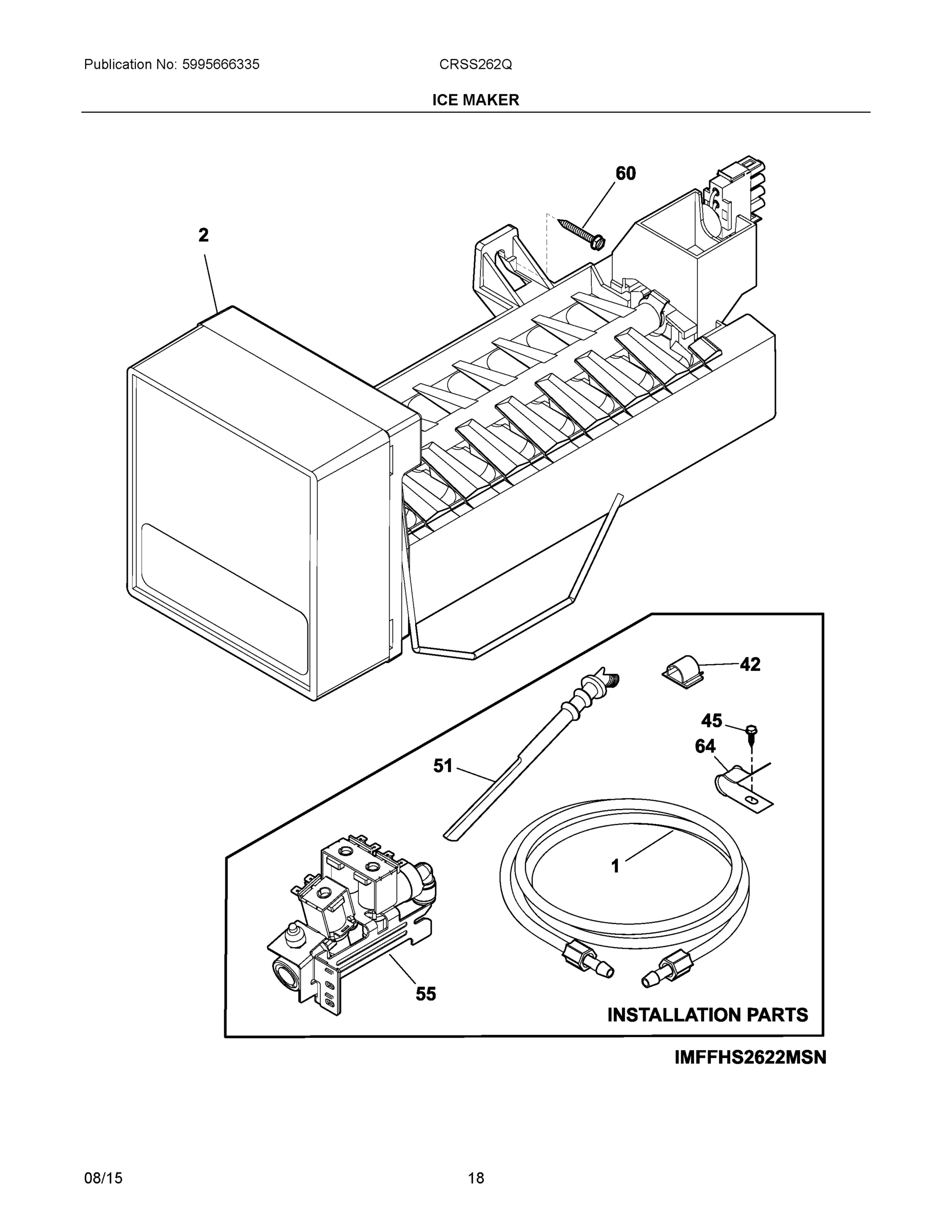 Publication No: 5995666335

CRSS262Q

ICE MAKER

60

2

42

45

64

51

1

55

INSTALLATION PARTS

IMFFHS2622MSN

08/15

18