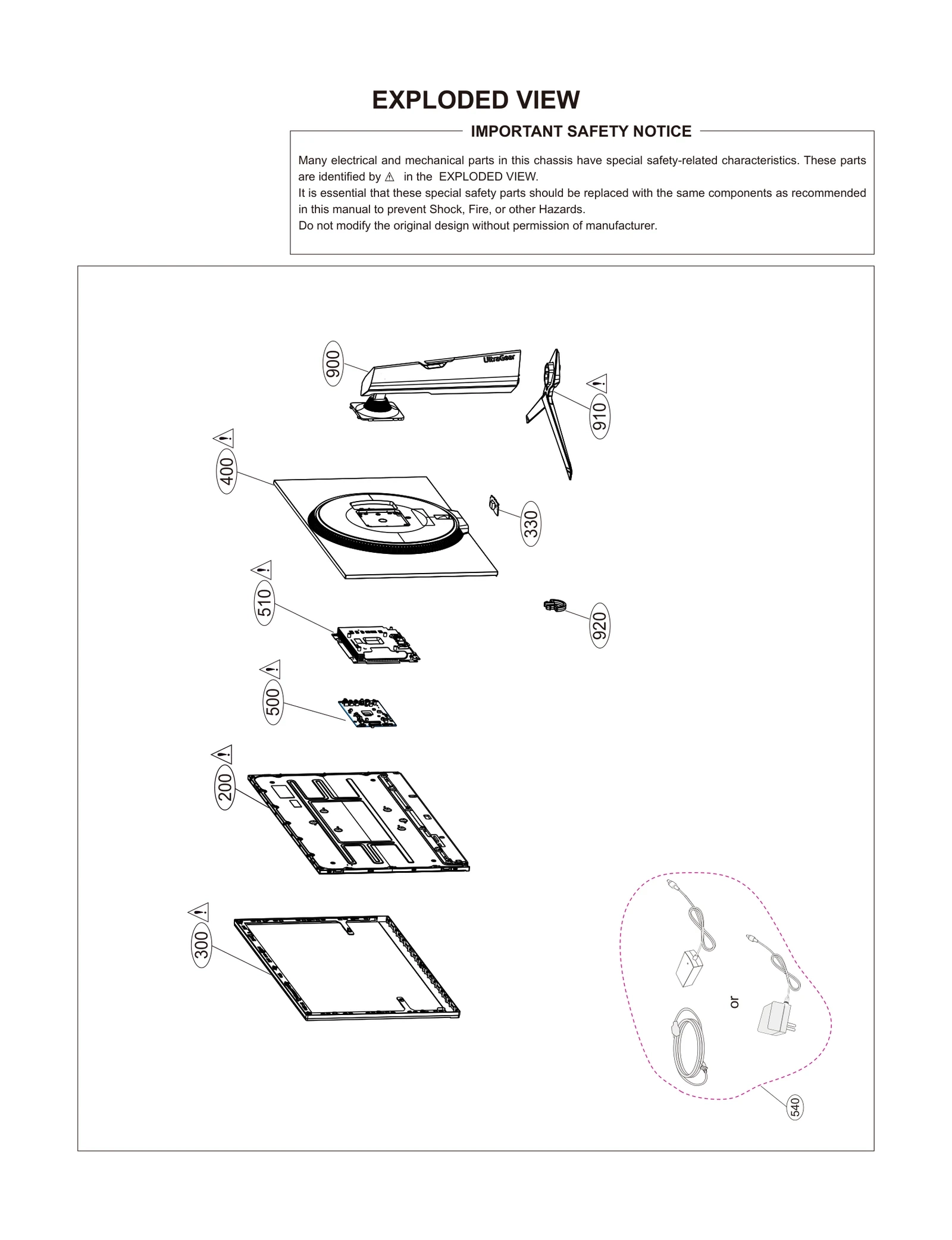 EXPLODED VIEW

IMPORTANT SAFETY NOTICE

Many electrical and mechanical parts in this chassis have special safety-related characteristics. These parts are identified by ⚠ in the EXPLODED VIEW.
It is essential that these special safety parts should be replaced with the same components as recommended in this manual to prevent Shock, Fire, or other Hazards.
Do not modify the original design without permission of manufacturer.

900
UltraGear
910
400
330
510
920
500
200
300
or
540