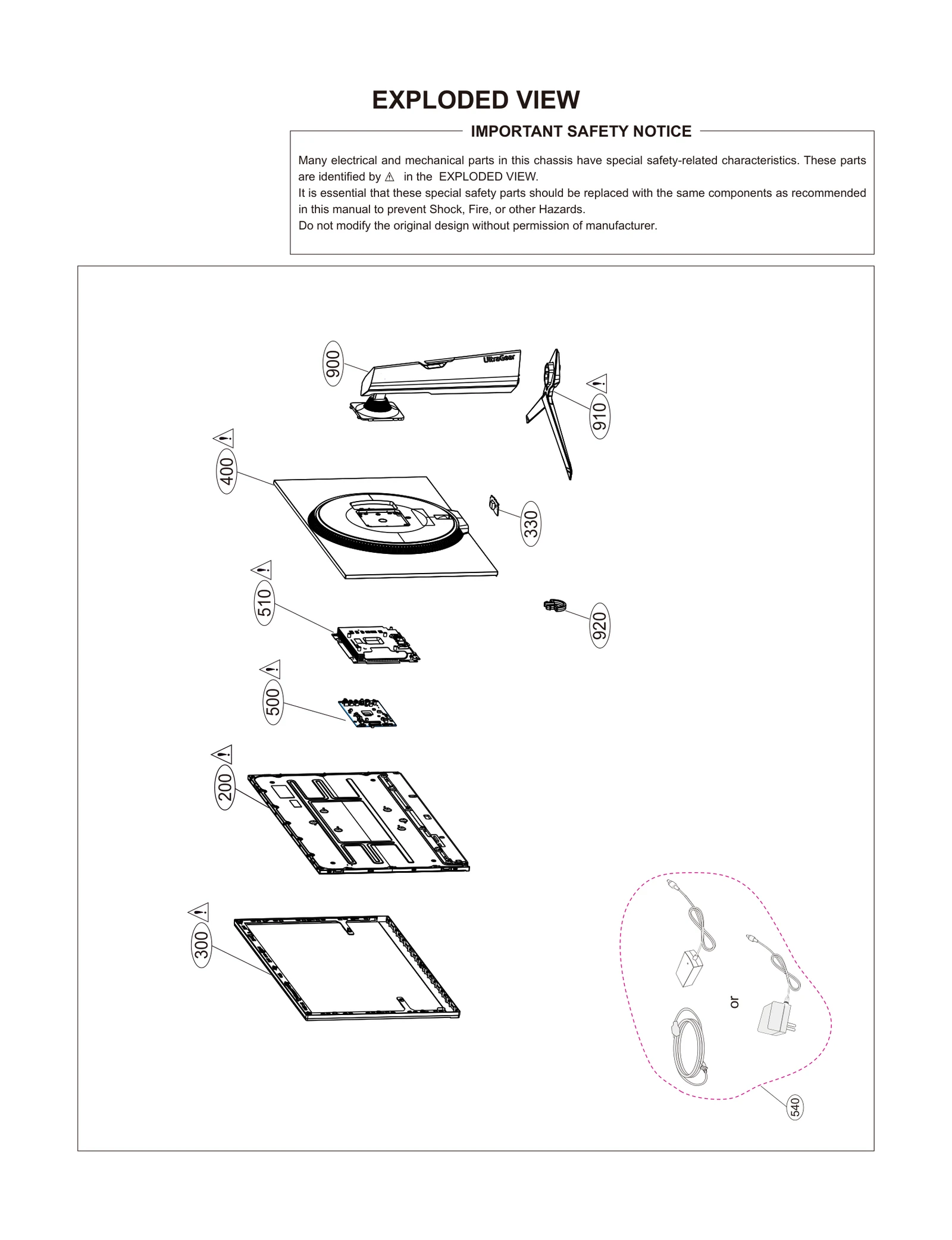 EXPLODED VIEW

IMPORTANT SAFETY NOTICE

Many electrical and mechanical parts in this chassis have special safety-related characteristics. These parts are identified by ⚠ in the EXPLODED VIEW.
It is essential that these special safety parts should be replaced with the same components as recommended in this manual to prevent Shock, Fire, or other Hazards.
Do not modify the original design without permission of manufacturer.

900
UltraGear
910
400
330
510
920
500
200
300
or
540