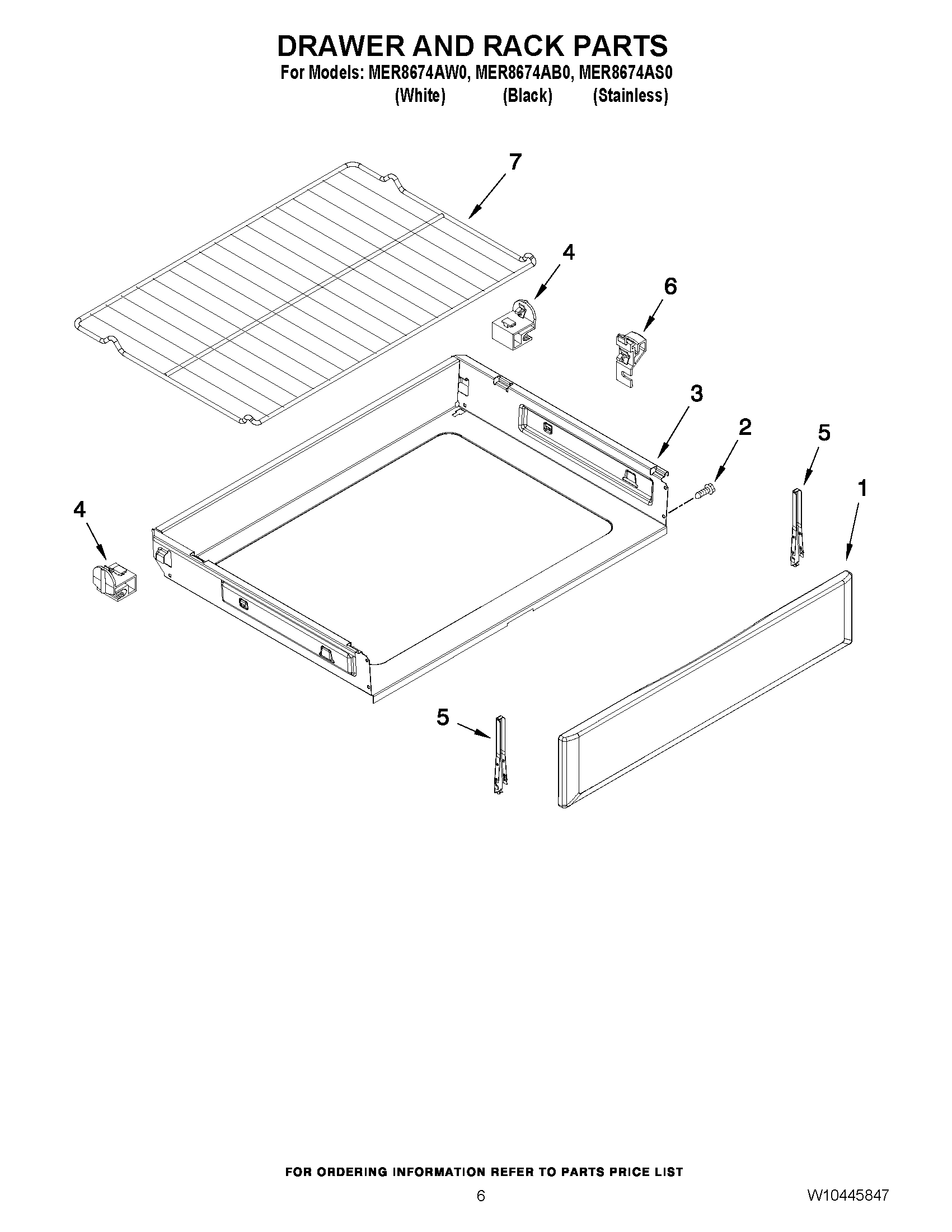 DRAWER AND RACK PARTS
For Models: MER8674AW0, MER8674AB0, MER8674AS0
(White) (Black) (Stainless)

7

4

6

3

2

5

1

4

5

FOR ORDERING INFORMATION REFER TO PARTS PRICE LIST

6

W10445847