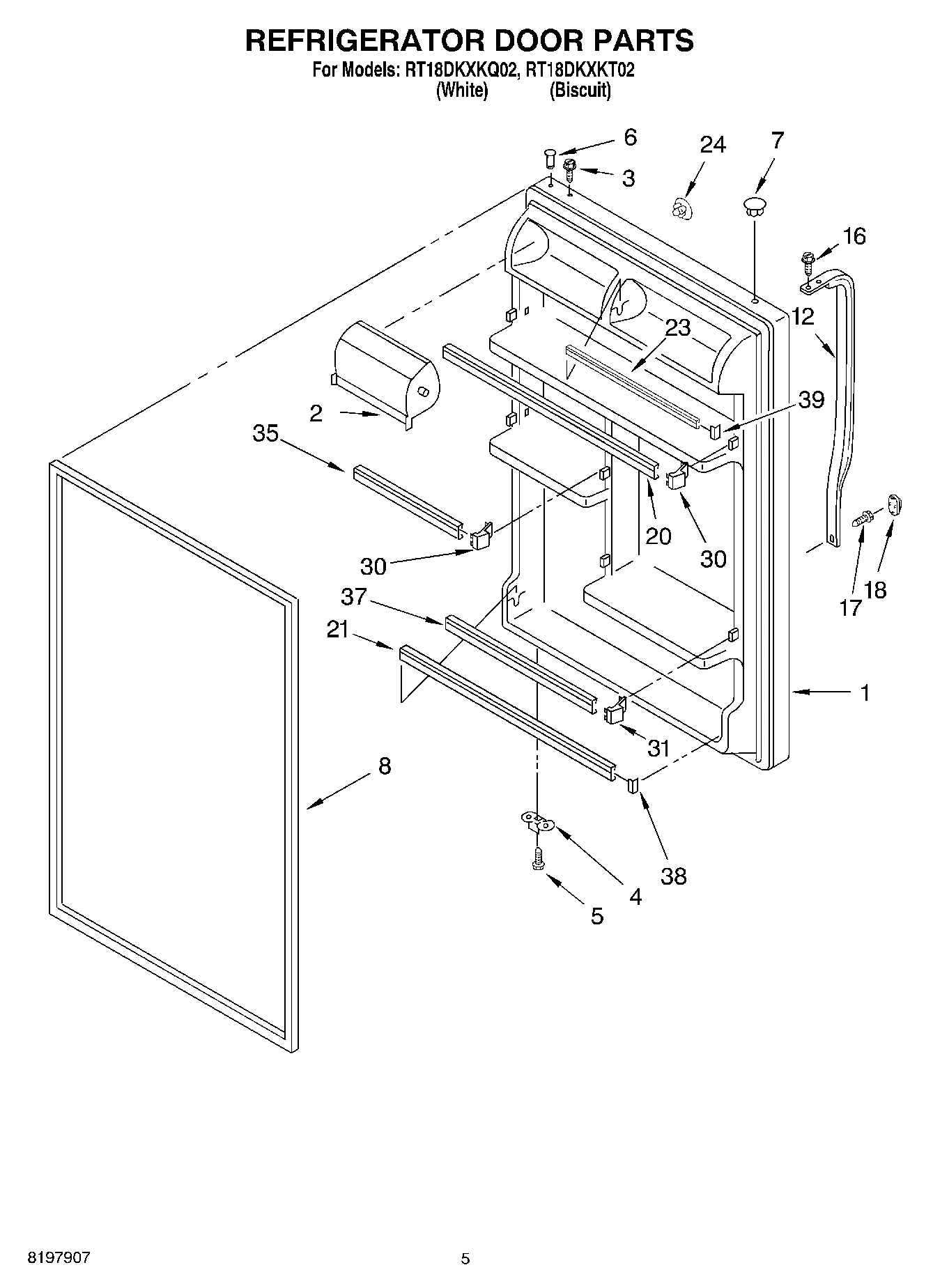 REFRIGERATOR DOOR PARTS
For Models: RT18DKXKQ02, RT18DKXKT02
(White) (Biscuit)

6
24
7
3
16
12
23
39
2
35
20
30
30
17
18
37
21
1
31
8
38
4
5

8197907
5