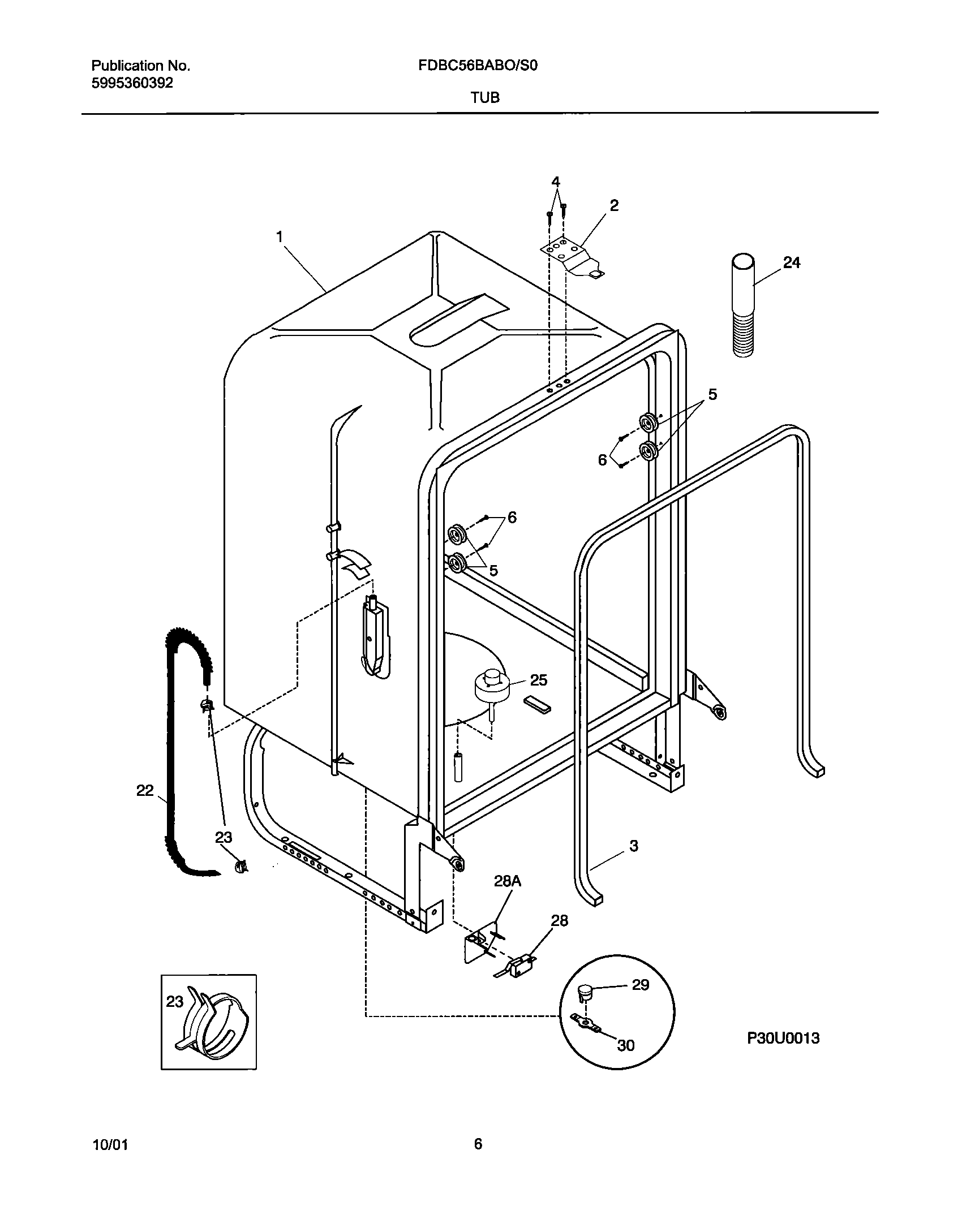 Publication No.
5995360392

FDBC56BABO/S0

TUB

4
2
1
24
5
6
6
5
25
22
23
3
28A
28
23
29
30
P30U0013

10/01

6