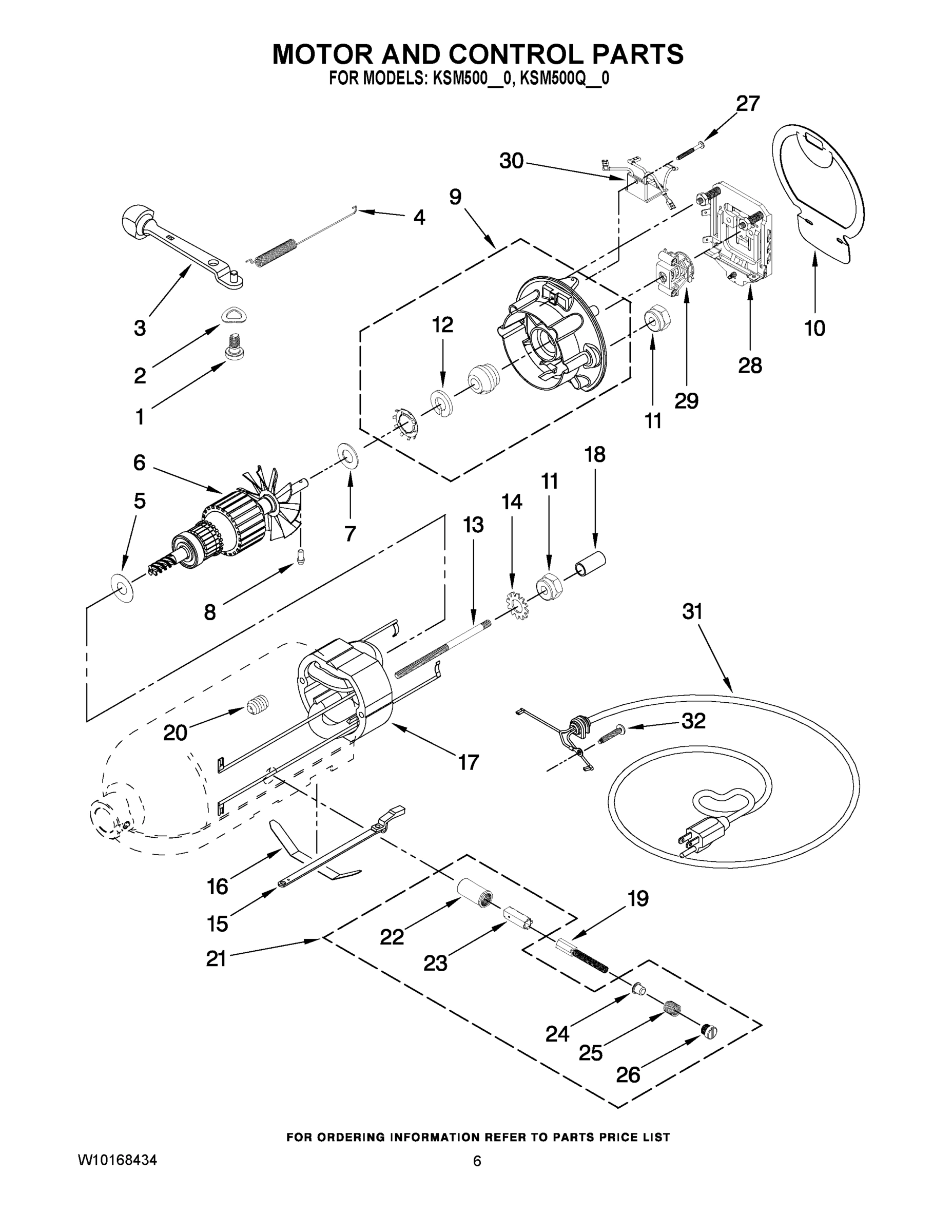 MOTOR AND CONTROL PARTS
FOR MODELS: KSM500__0, KSM500Q__0

27
30
9
4
3
2
1
12
10
28
29
11
6
5
7
18
11
14
13
8
31
32
20
17
16
15
19
22
23
21
24
25
26

FOR ORDERING INFORMATION REFER TO PARTS PRICE LIST

W10168434

6