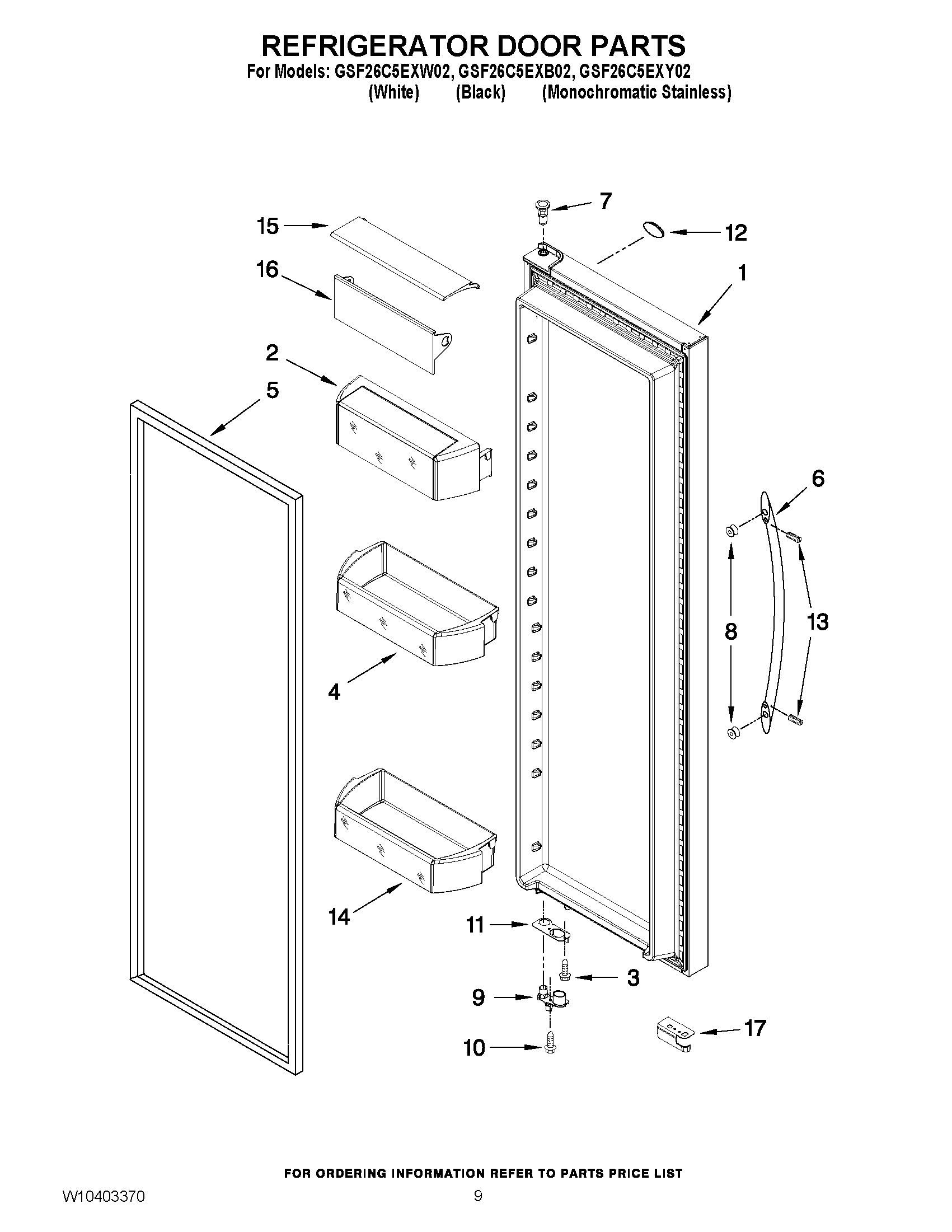 REFRIGERATOR DOOR PARTS

For Models: GSF26C5EXW02, GSF26C5EXB02, GSF26C5EXY02
(White) (Black) (Monochromatic Stainless)

7
15
12
16
1
2
5
6
8
13
4
14
11
3
9
17
10

FOR ORDERING INFORMATION REFER TO PARTS PRICE LIST

W10403370

9