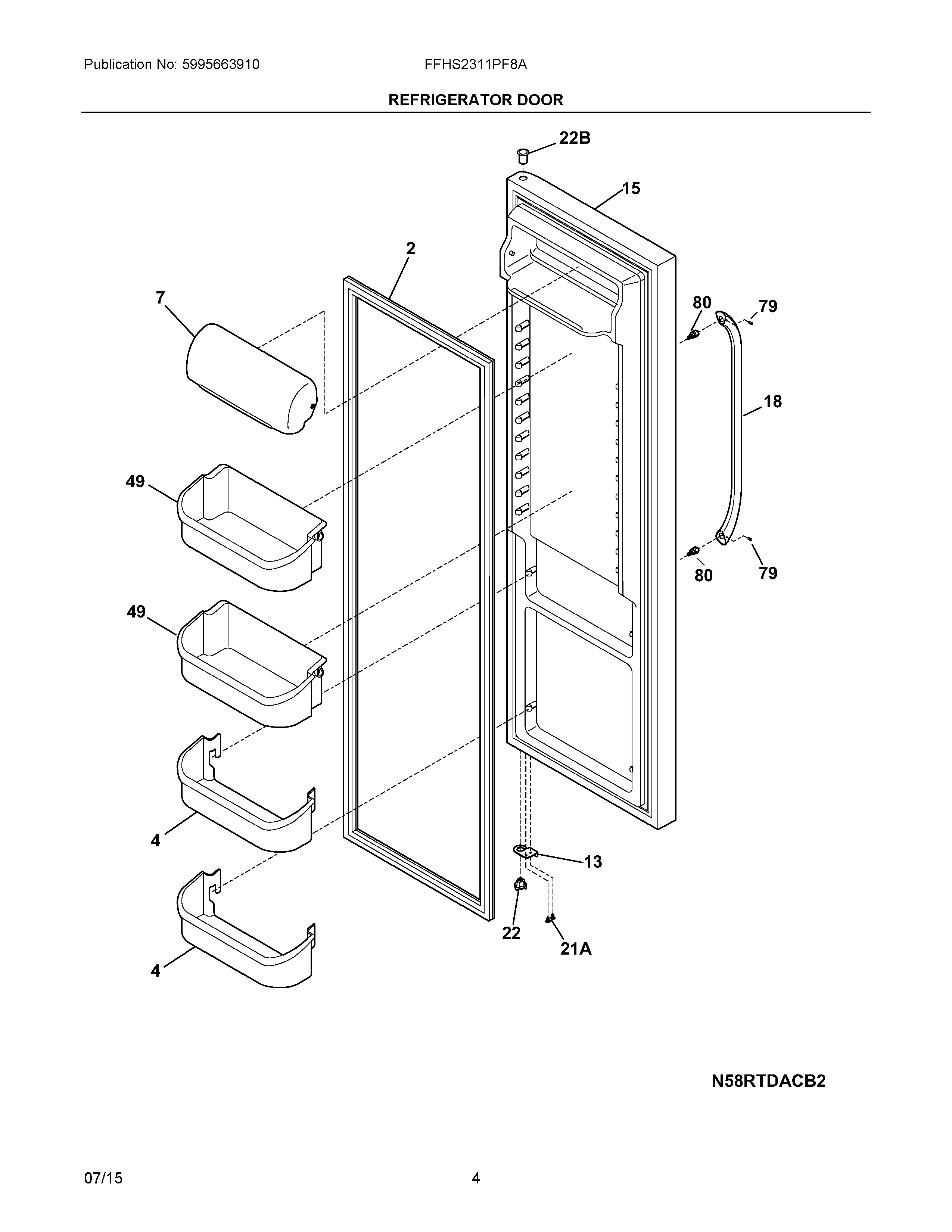 Publication No: 5995663910

FFHS2311PF8A

REFRIGERATOR DOOR

22B

15

2

7

80

79

18

49

80

79

49

4

13

22

21A

4

N58RTDACB2

07/15

4