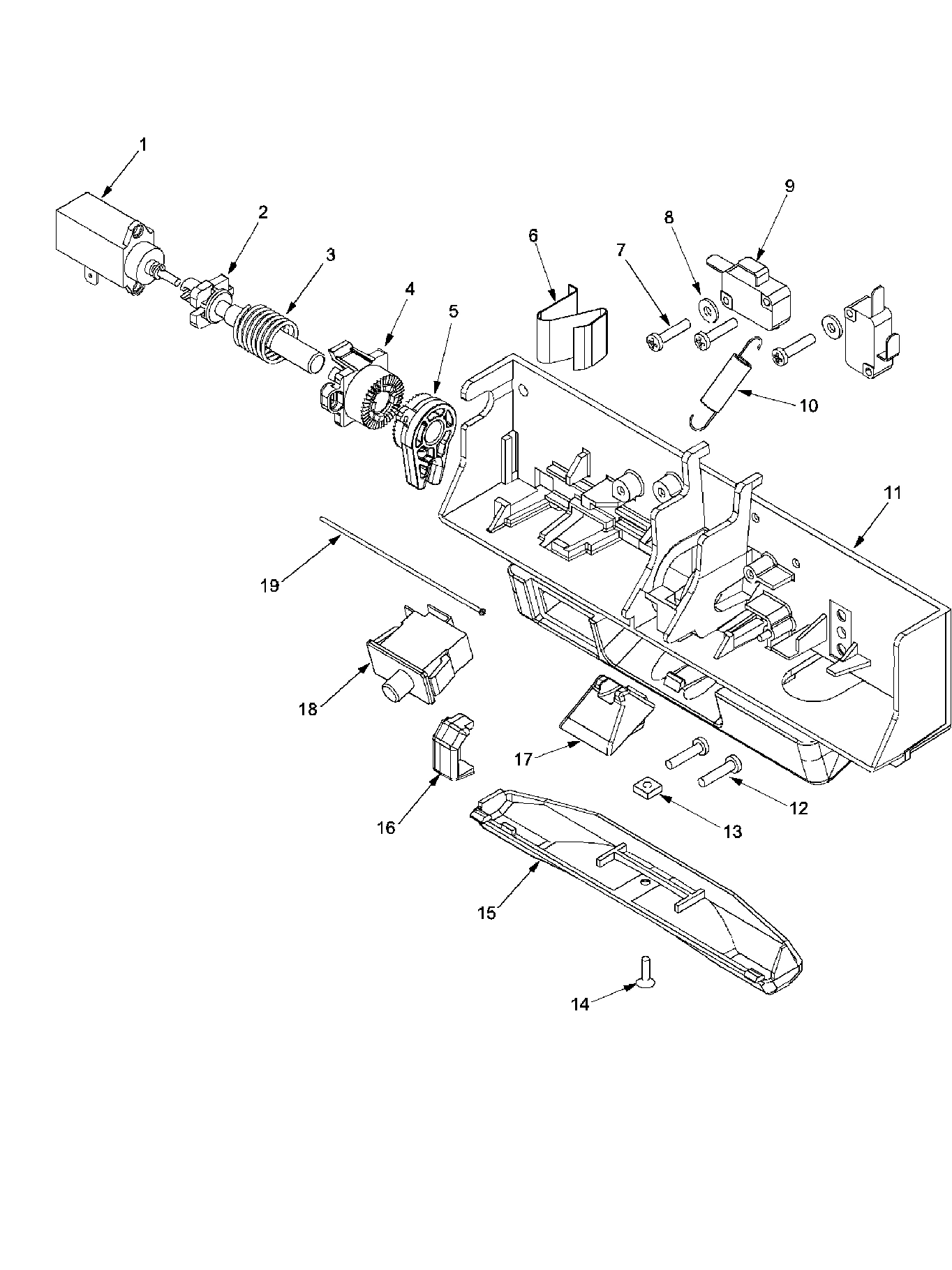 1
2
3
4
5
6
7
8
9
10
11
19
18
17
16
12
13
15
14