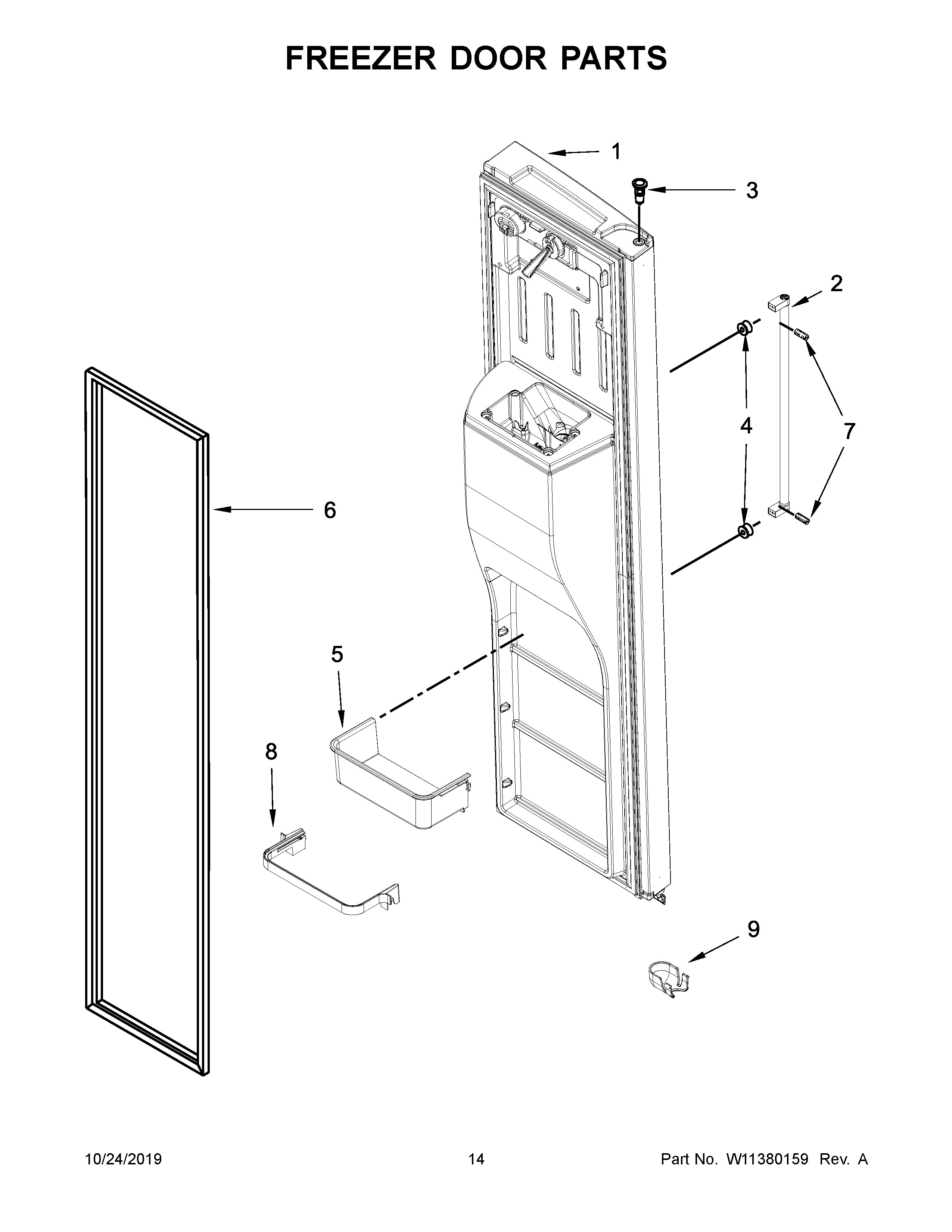 FREEZER DOOR PARTS

1

3

2

4

7

6

5

8

9

10/24/2019

14

Part No. W11380159 Rev. A