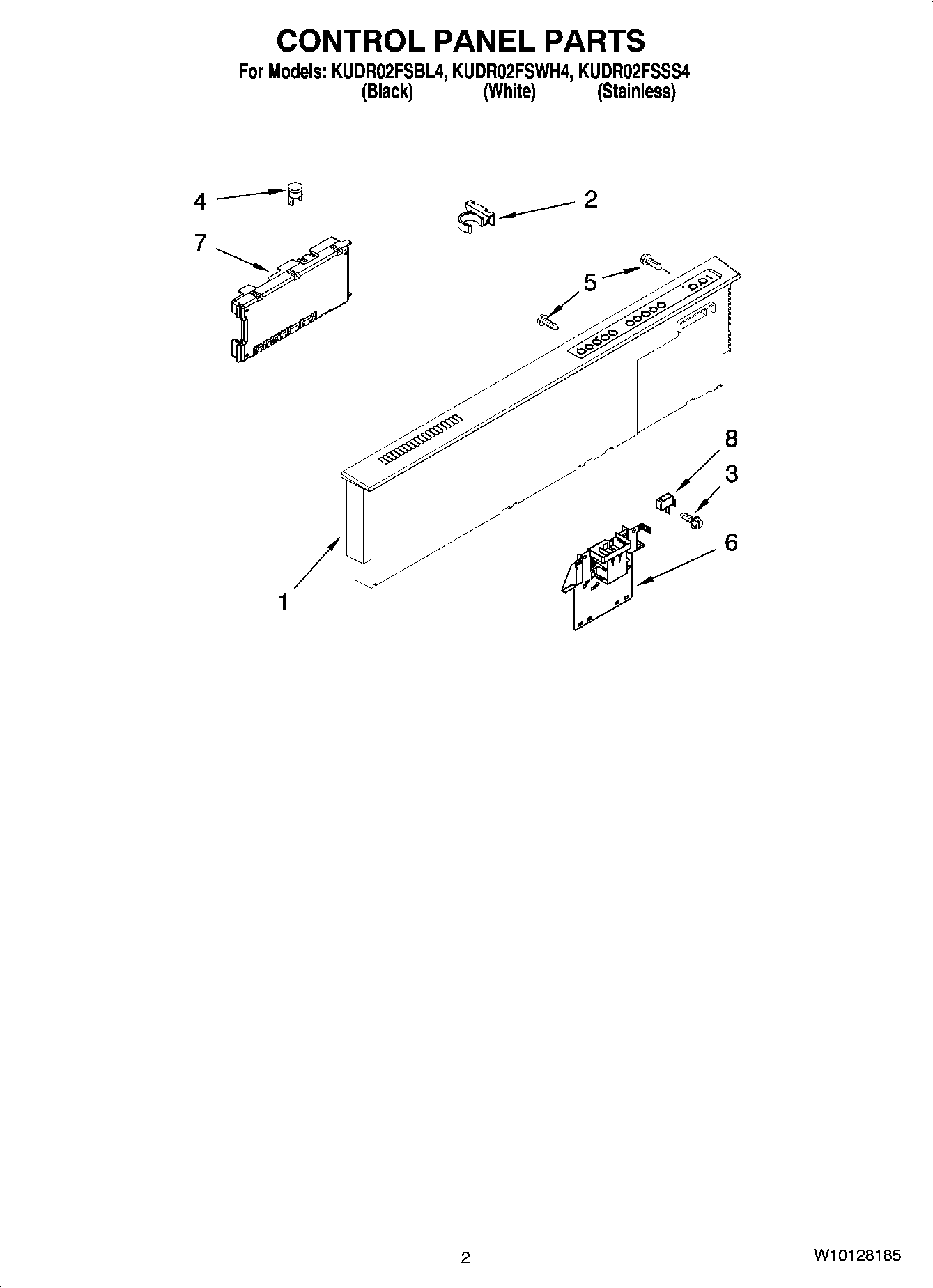 CONTROL PANEL PARTS

For Models: KUDR02FSBL4, KUDR02FSWH4, KUDR02FSSS4
(Black) (White) (Stainless)

4
2
7
5
8
3
6
1

2

W10128185