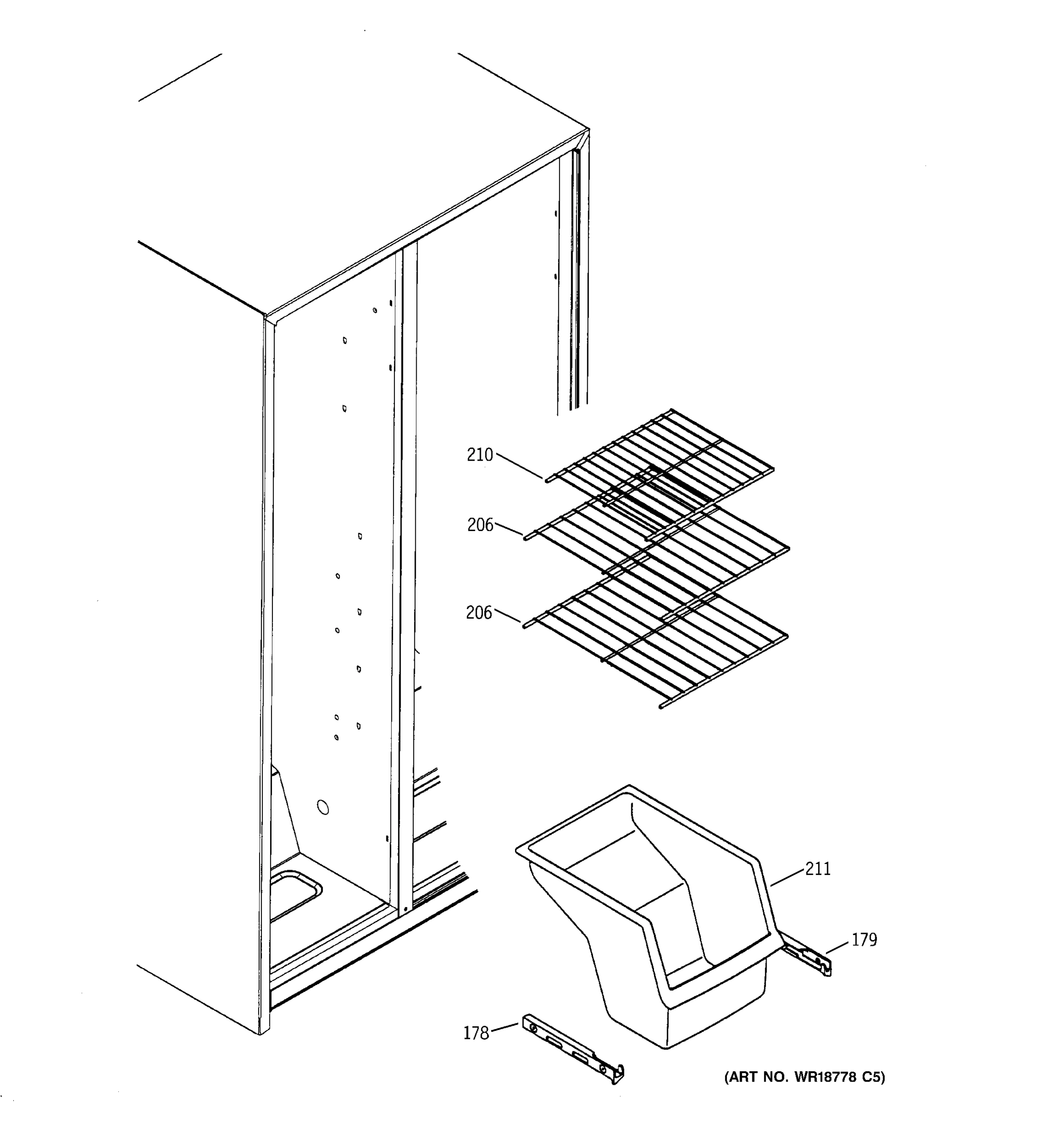 210

206

206

211

179

178

(ART NO. WR18778 C5)