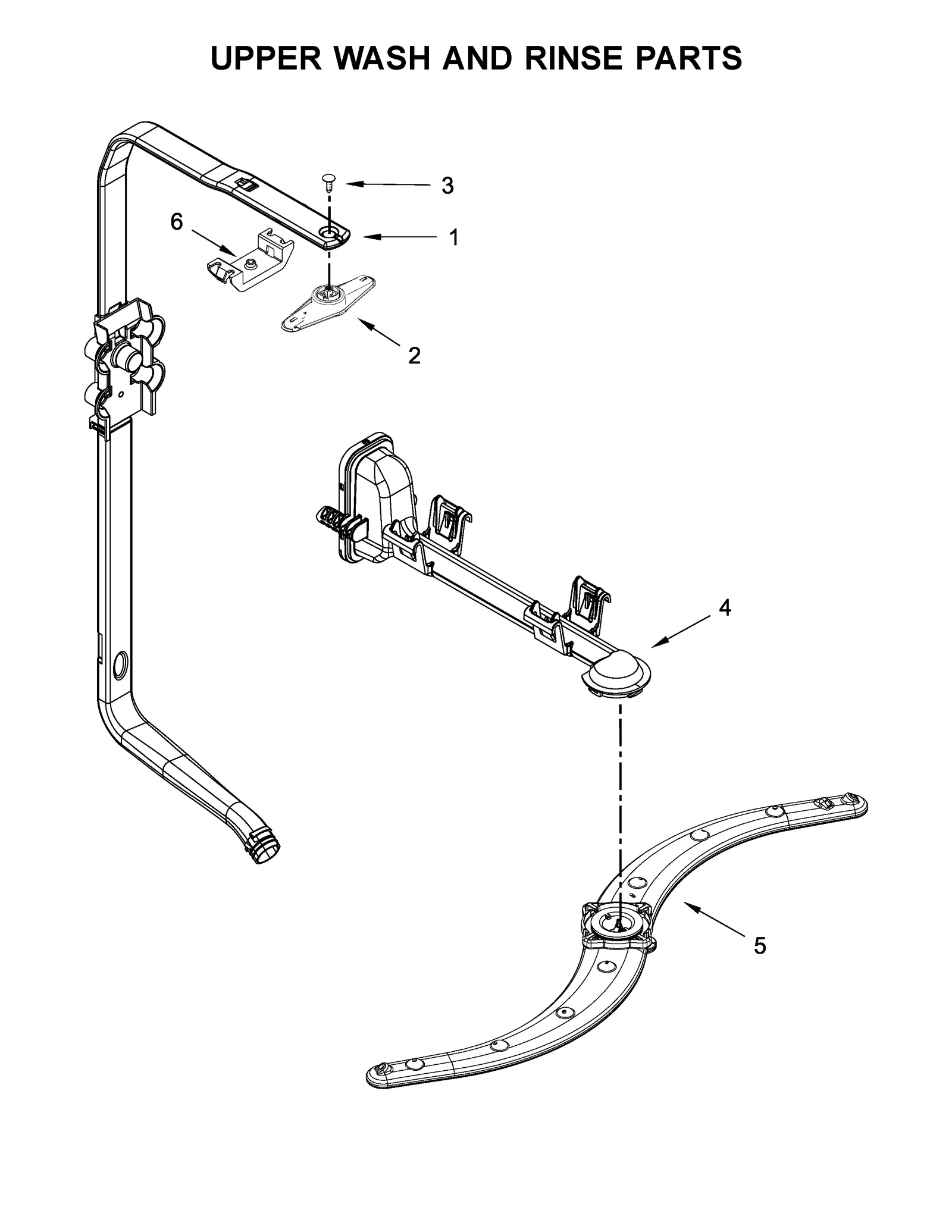 UPPER WASH AND RINSE PARTS

3

6

1

2

4

5