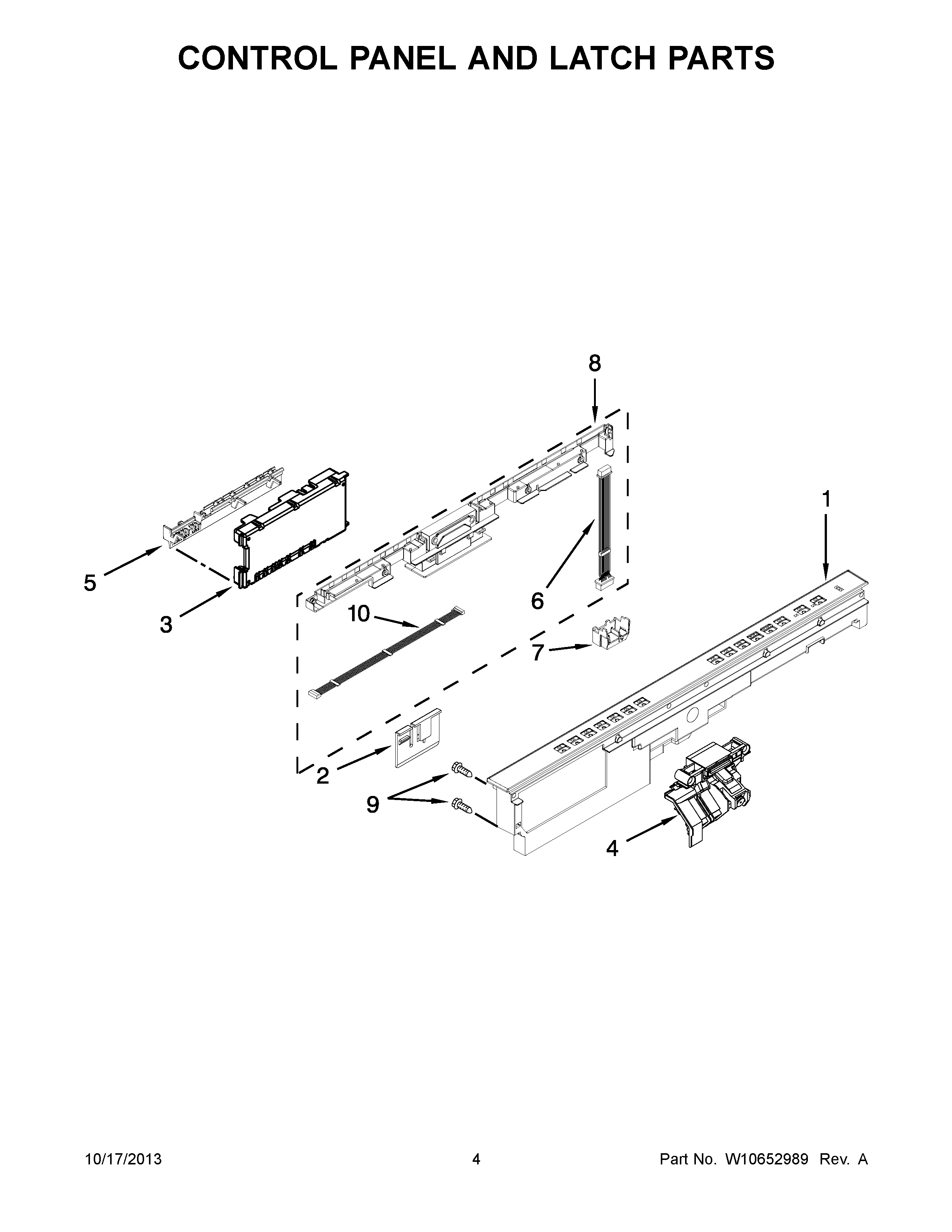 CONTROL PANEL AND LATCH PARTS

8

1

5

3

10

6

7

2

9

4

10/17/2013

4

Part No. W10652989 Rev. A