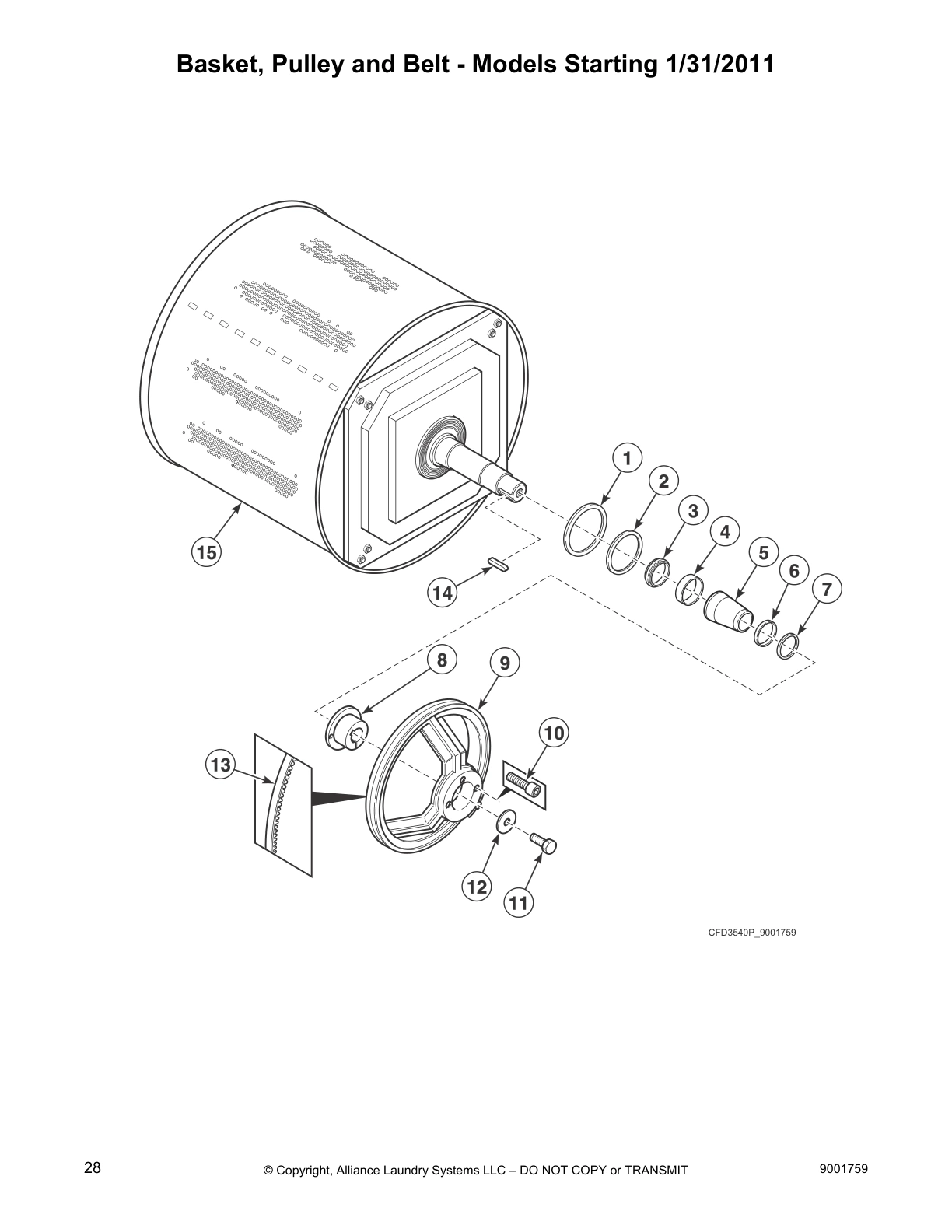 Basket, Pulley and Belt - Models Starting 1/31/2011

1
2
3
4
5
6
7
15
14
8
9
10
13
12
11

CFD3540P_9001759

28 © Copyright, Alliance Laundry Systems LLC – DO NOT COPY or TRANSMIT 9001759