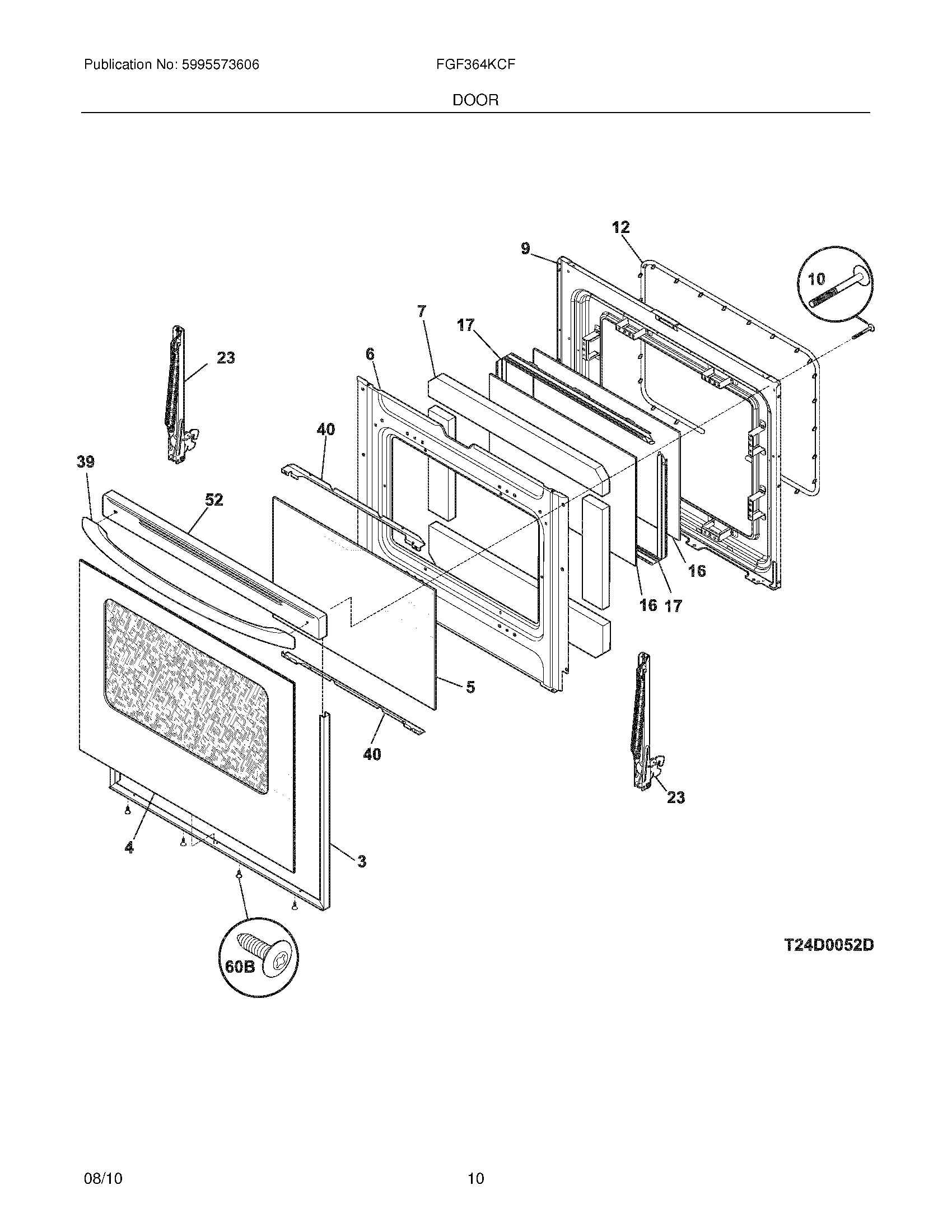 Publication No: 5995573606

FGF364KCF

DOOR

12
9
10
7
17
23
6
40
39
52
16
16 17
5
40
23
4
3
60B

T24D0052D

08/10

10