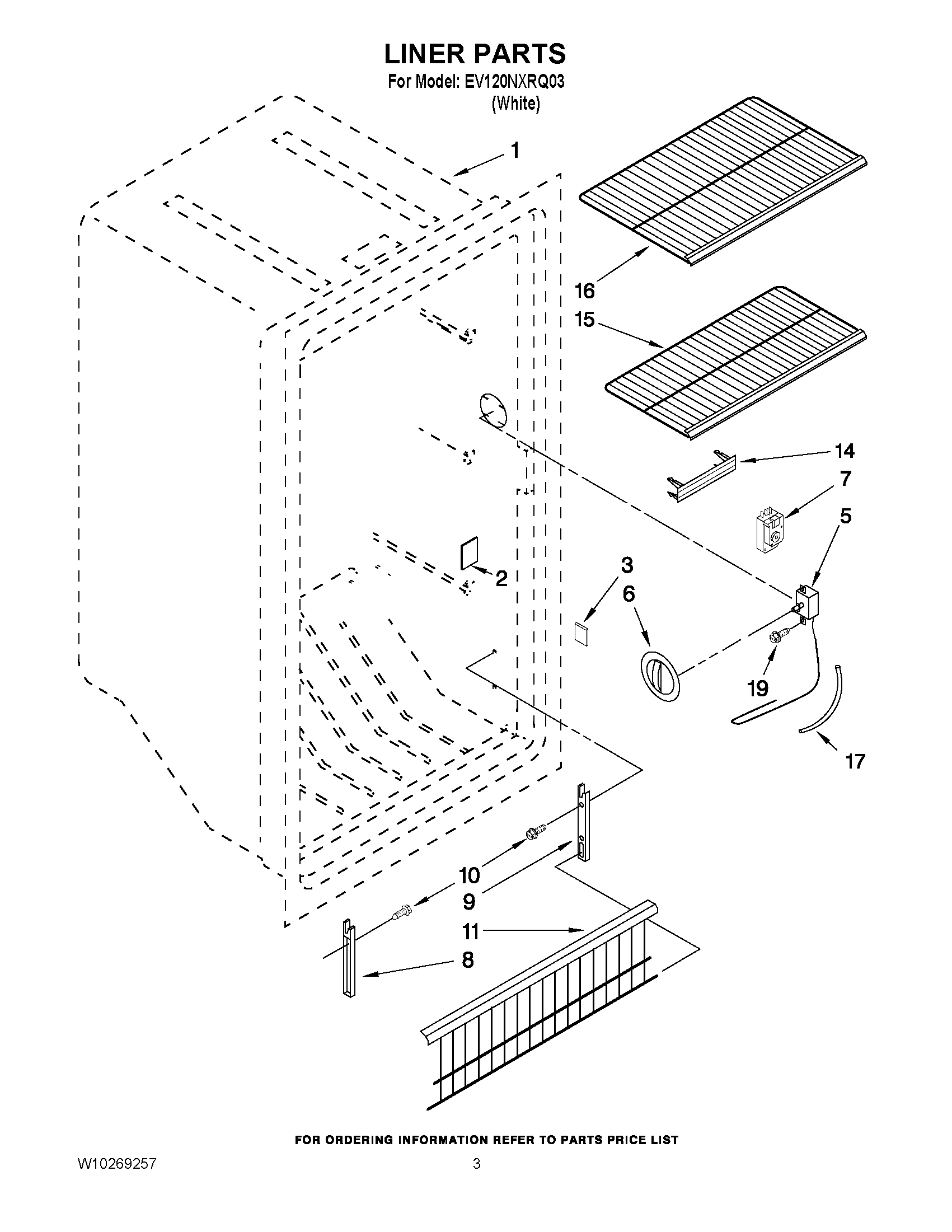 LINER PARTS

For Model: EV120NXRQ03
(White)

1
16
15
14
7
5
2
3
6
19
17
10
9
11
8

FOR ORDERING INFORMATION REFER TO PARTS PRICE LIST

W10269257

3