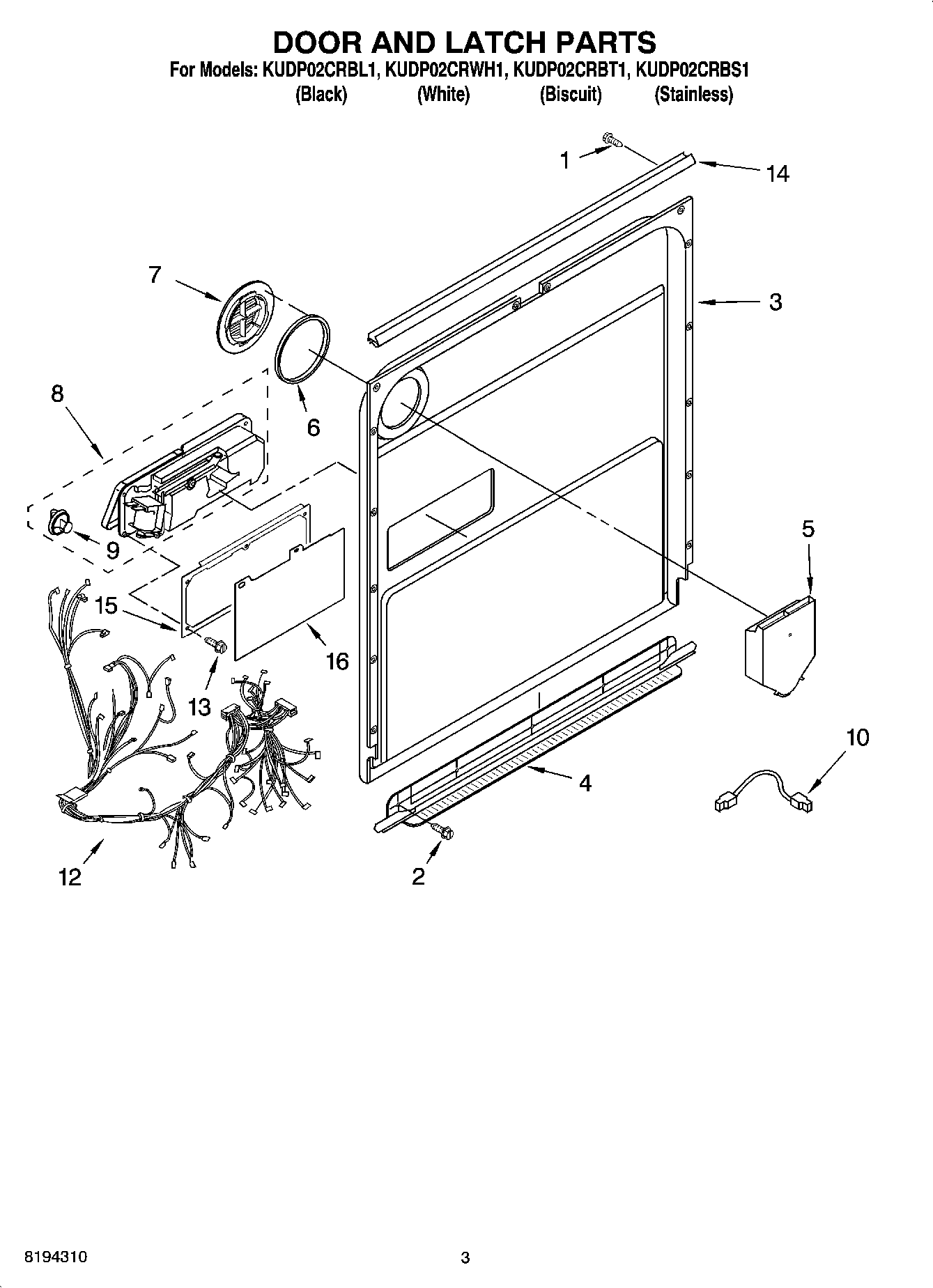 DOOR AND LATCH PARTS
For Models: KUDP02CRBL1, KUDP02CRWH1, KUDP02CRBT1, KUDP02CRBS1
(Black) (White) (Biscuit) (Stainless)

1
14
7
3
8
6
9
5
15
16
13
10
4
12
2

8194310
3