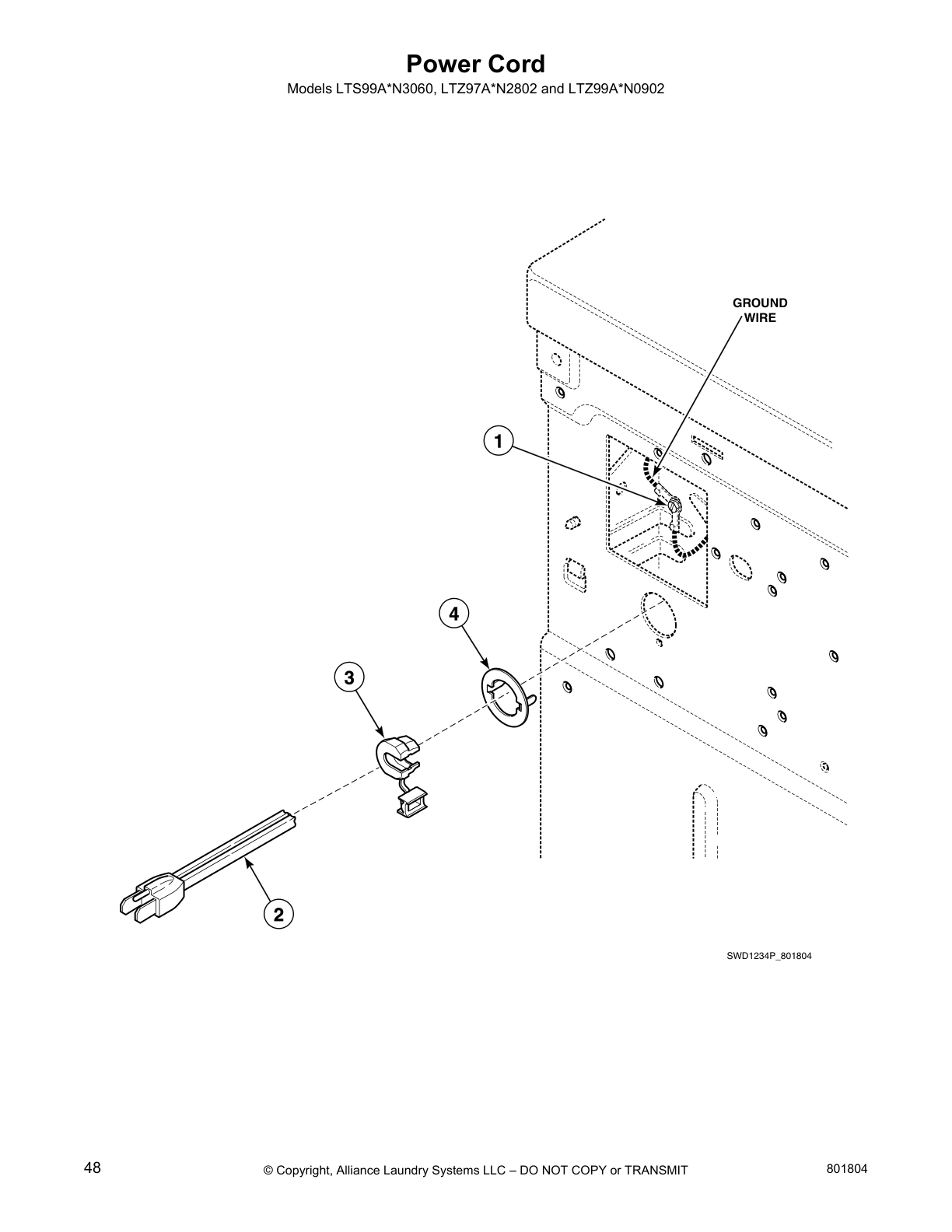 Power Cord

Models LTS99A*N3060, LTZ97A*N2802 and LTZ99A*N0902

GROUND WIRE

1

4

3

2

SWD1234P_801804

48

© Copyright, Alliance Laundry Systems LLC – DO NOT COPY or TRANSMIT

801804