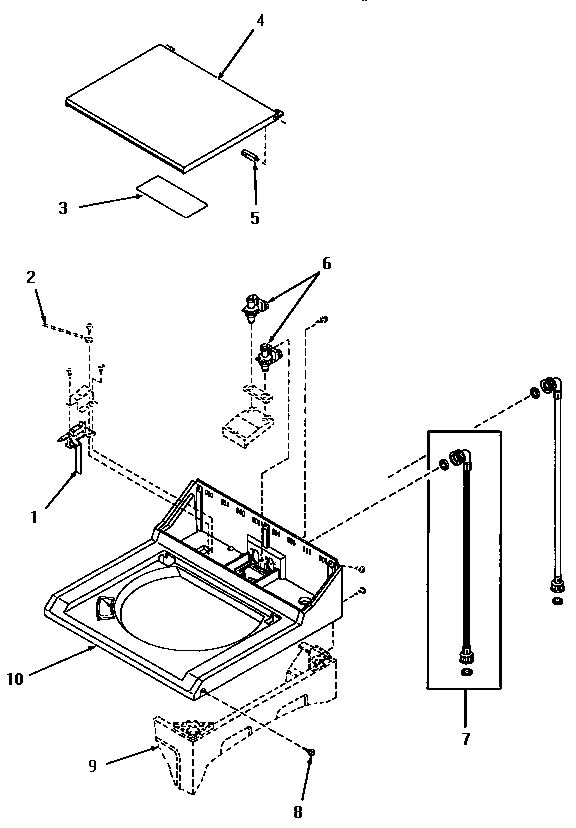 4
3
5
2
6
1
10
7
9
8