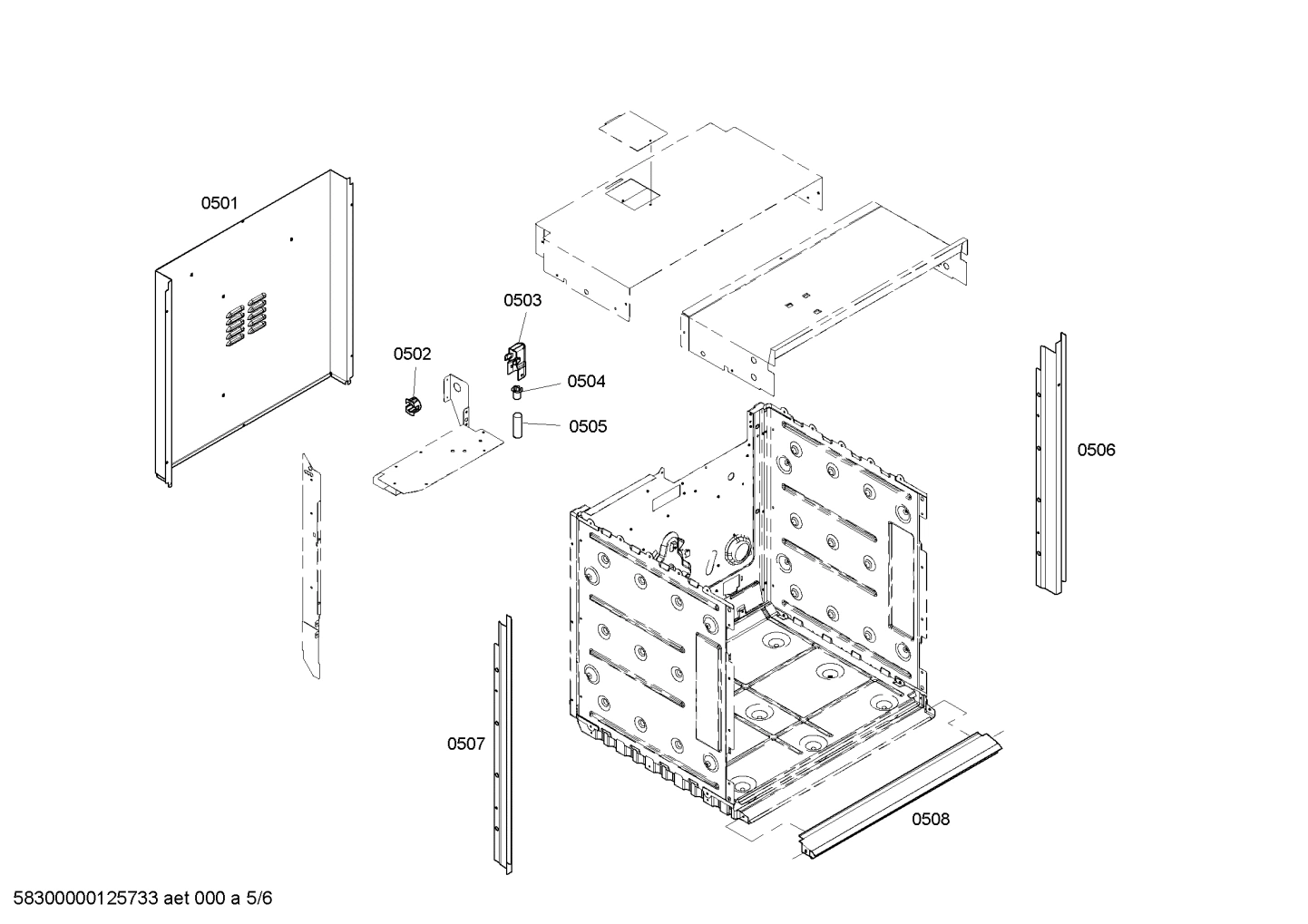 0501

0503

0502

0504

0505

0506

0507

0508

58300000125733 aet 000 a 5/6