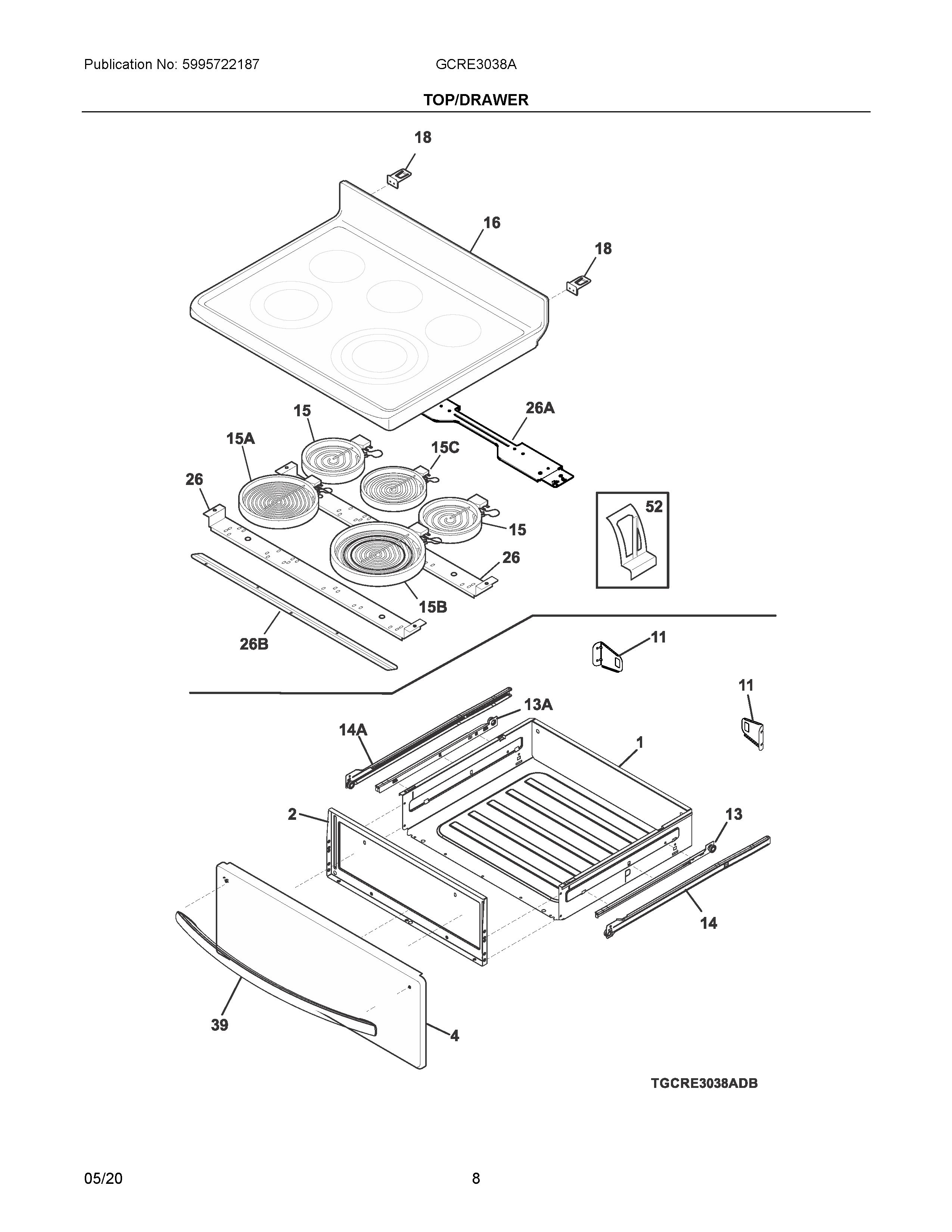 Publication No: 5995722187 GCRE3038A

TOP/DRAWER

18

16

18

15

26A

15A

15C

26

52

15

26

15B

26B

11

11

13A

14A

1

2

13

14

39

4

TGCRE3038ADB

05/20 8