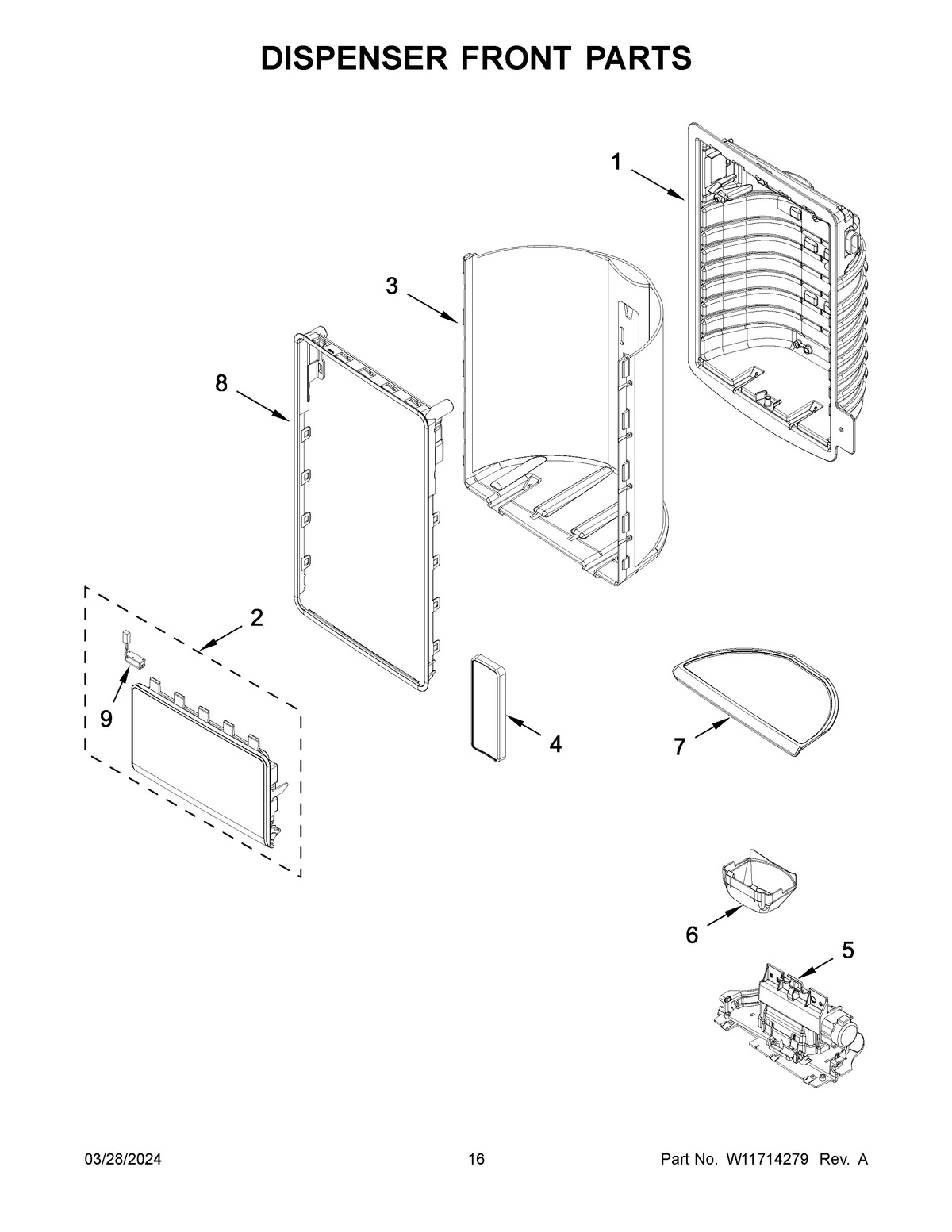 DISPENSER FRONT PARTS

1

3

8

2

9

4

7

6

5

03/28/2024 16 Part No. W11714279 Rev. A