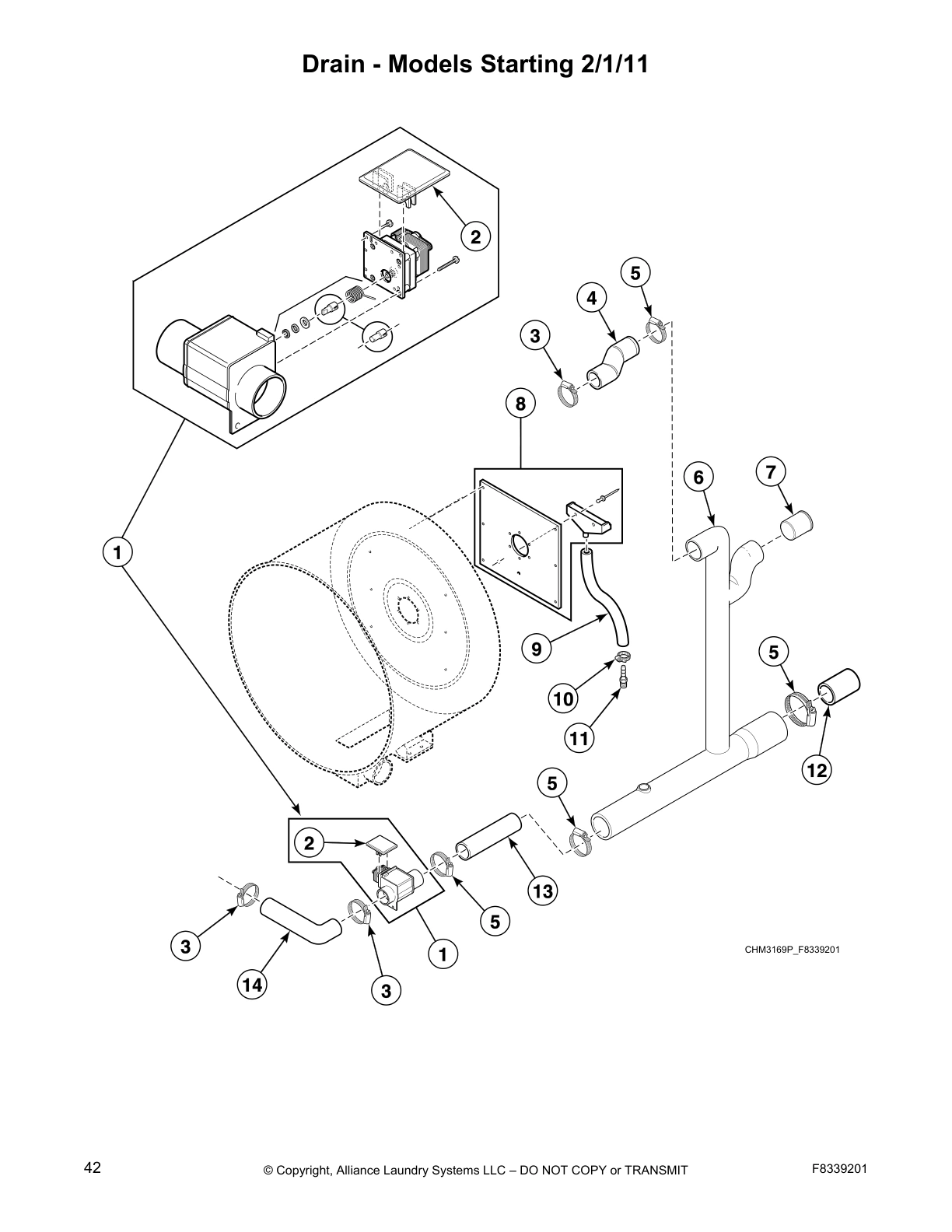 Drain - Models Starting 2/1/11

2

5

4

3

8

6

7

1

9

5

10

11

12

5

2

13

5

3

1

14

3

CHM3169P_F8339201

42

© Copyright, Alliance Laundry Systems LLC – DO NOT COPY or TRANSMIT

F8339201