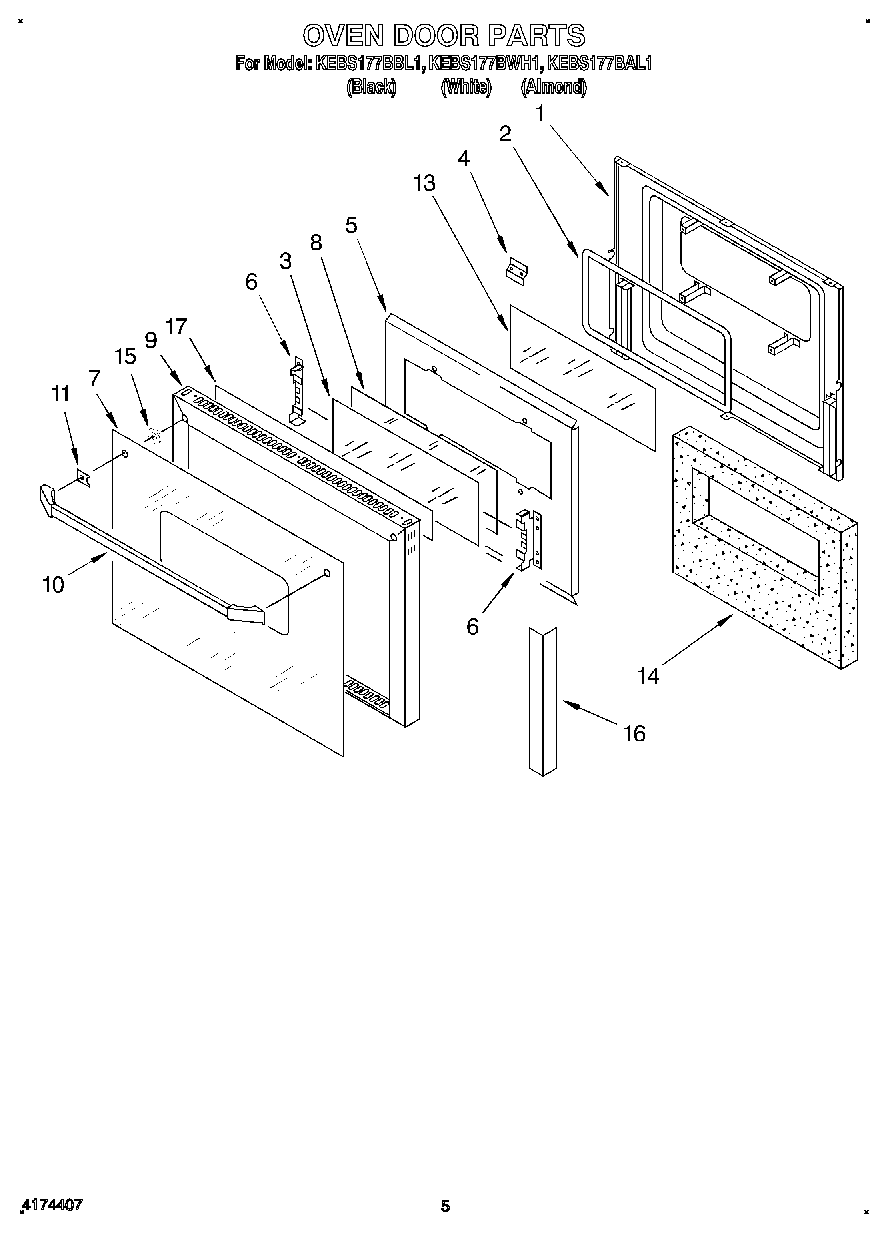 OVEN DOOR PARTS
For Model: KEBS177BBL1, KEBS177BWH1, KEBS177BAL1
(Black) (White) (Almond)

1
2
4
13
5
8
3
6
17
9
15
7
11
10
6
14
16

4174407
5