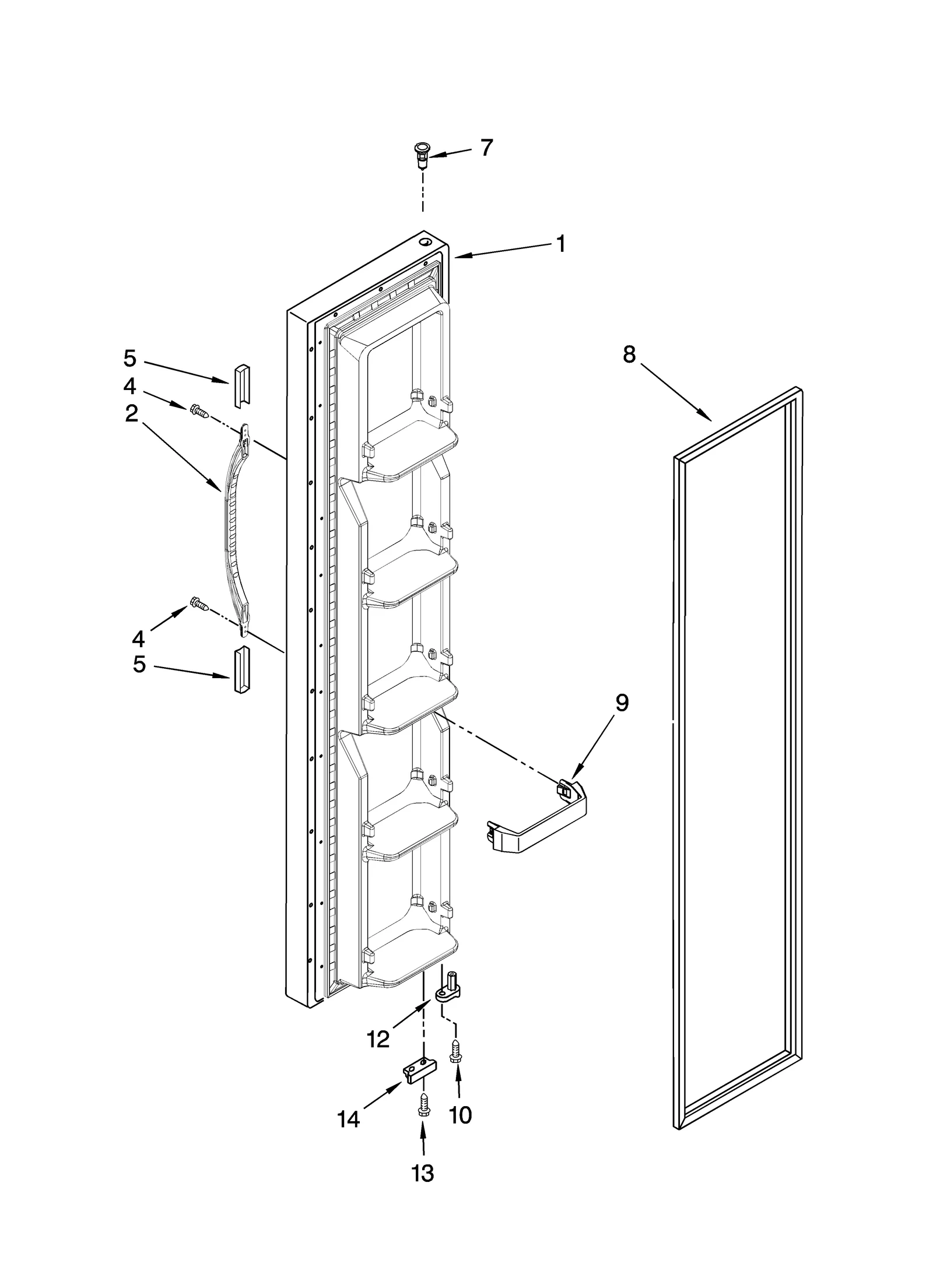 7
1
5
4
2
8
4
5
9
12
14
10
13