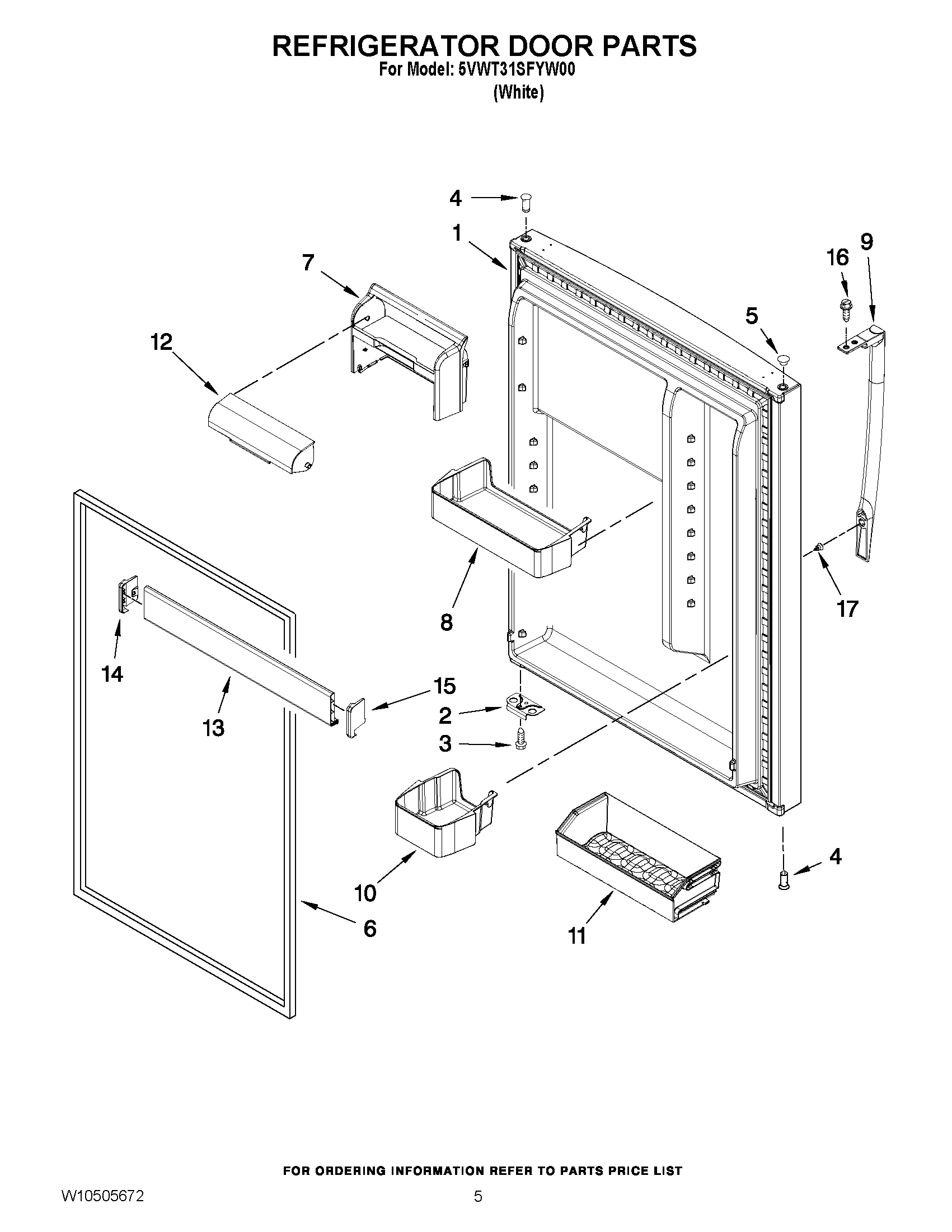 REFRIGERATOR DOOR PARTS
For Model: 5VWT31SFYW00
(White)

4
1
7
16
9
5
12
8
17
14
15
2
13
3
10
4
6
11

FOR ORDERING INFORMATION REFER TO PARTS PRICE LIST

W10505672
5