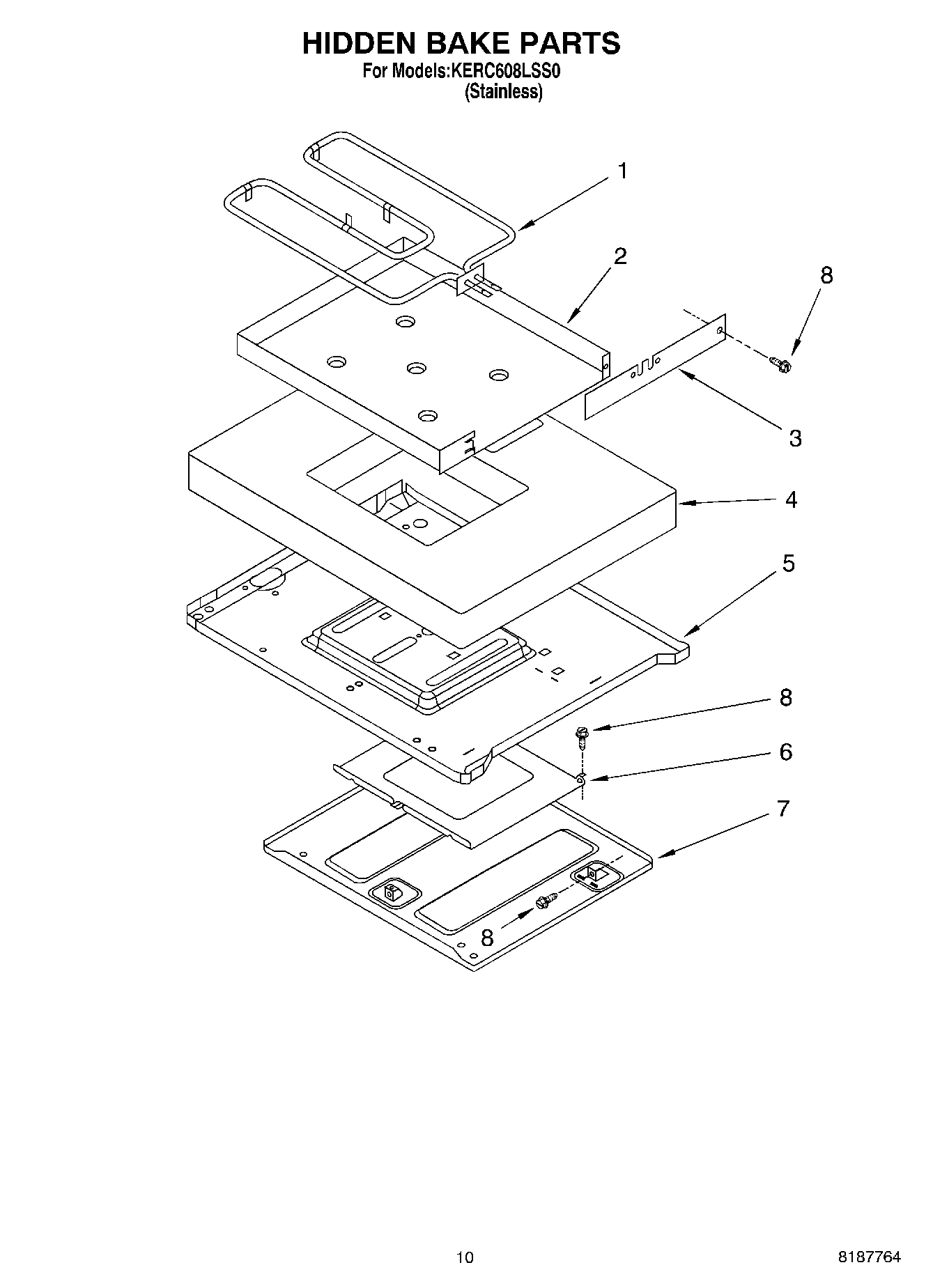 HIDDEN BAKE PARTS
For Models:KERC608LSS0
(Stainless)

1
2
8
3
4
5
8
6
7
8

10

8187764