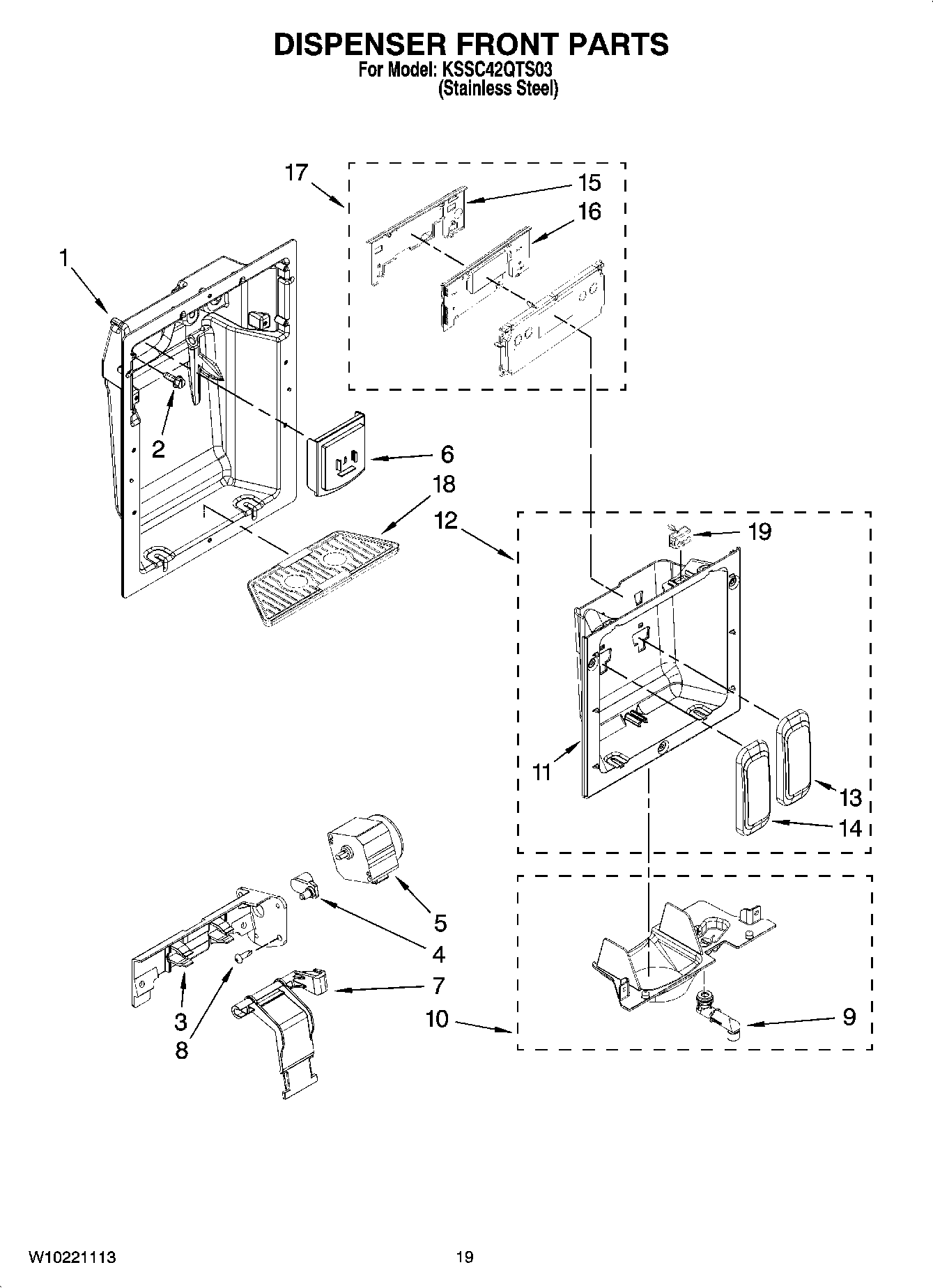 DISPENSER FRONT PARTS
For Model: KSSC42QTS03
(Stainless Steel)

17
15
16
1
2
6
18
12
19
11
13
14
5
4
7
3
8
10
9

W10221113
19