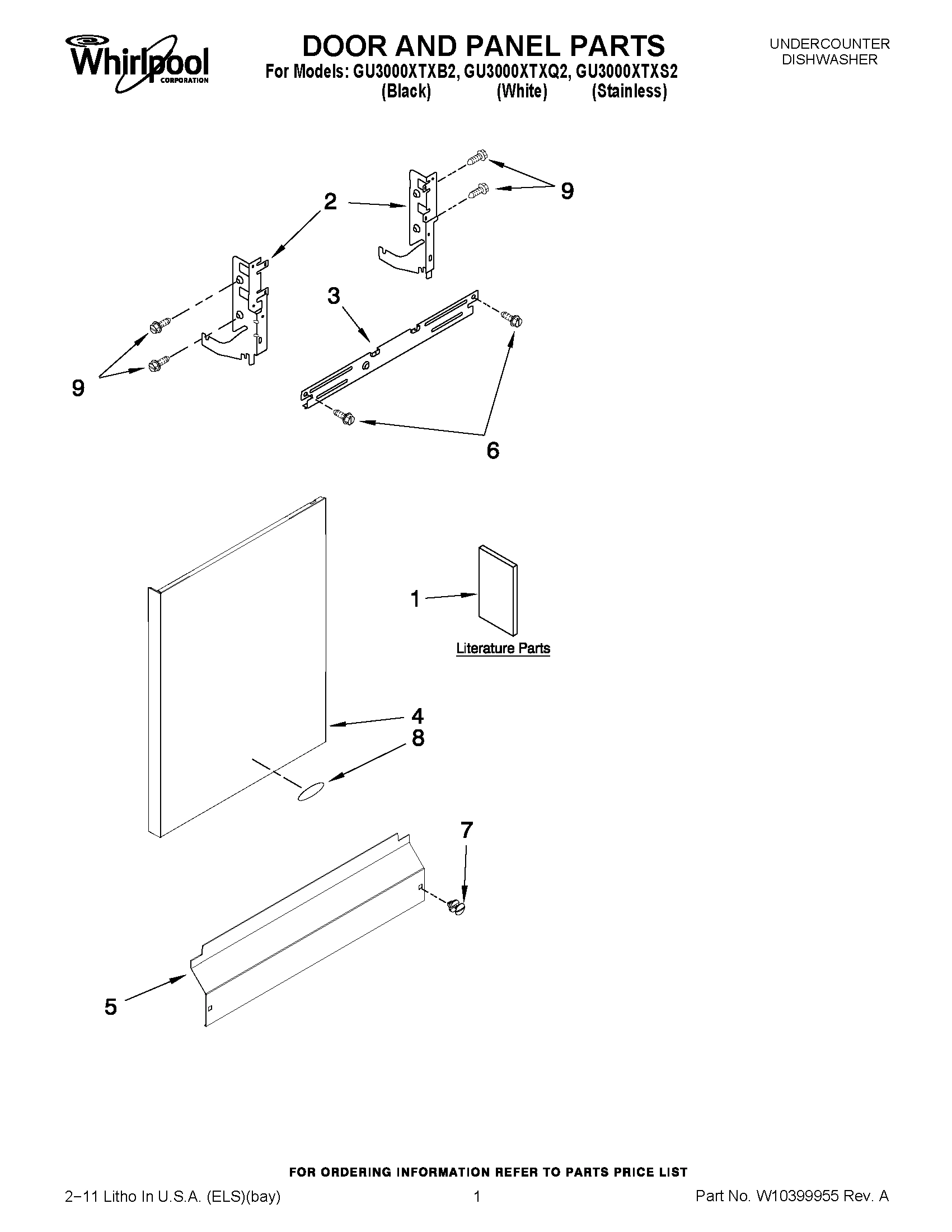 Whirlpool CORPORATION

DOOR AND PANEL PARTS
For Models: GU3000XTXB2, GU3000XTXQ2, GU3000XTXS2
(Black) (White) (Stainless)

UNDERCOUNTER DISHWASHER

2
9
3
9
6
1
Literature Parts
4
8
7
5

FOR ORDERING INFORMATION REFER TO PARTS PRICE LIST

2−11 Litho In U.S.A. (ELS)(bay)
1
Part No. W10399955 Rev. A