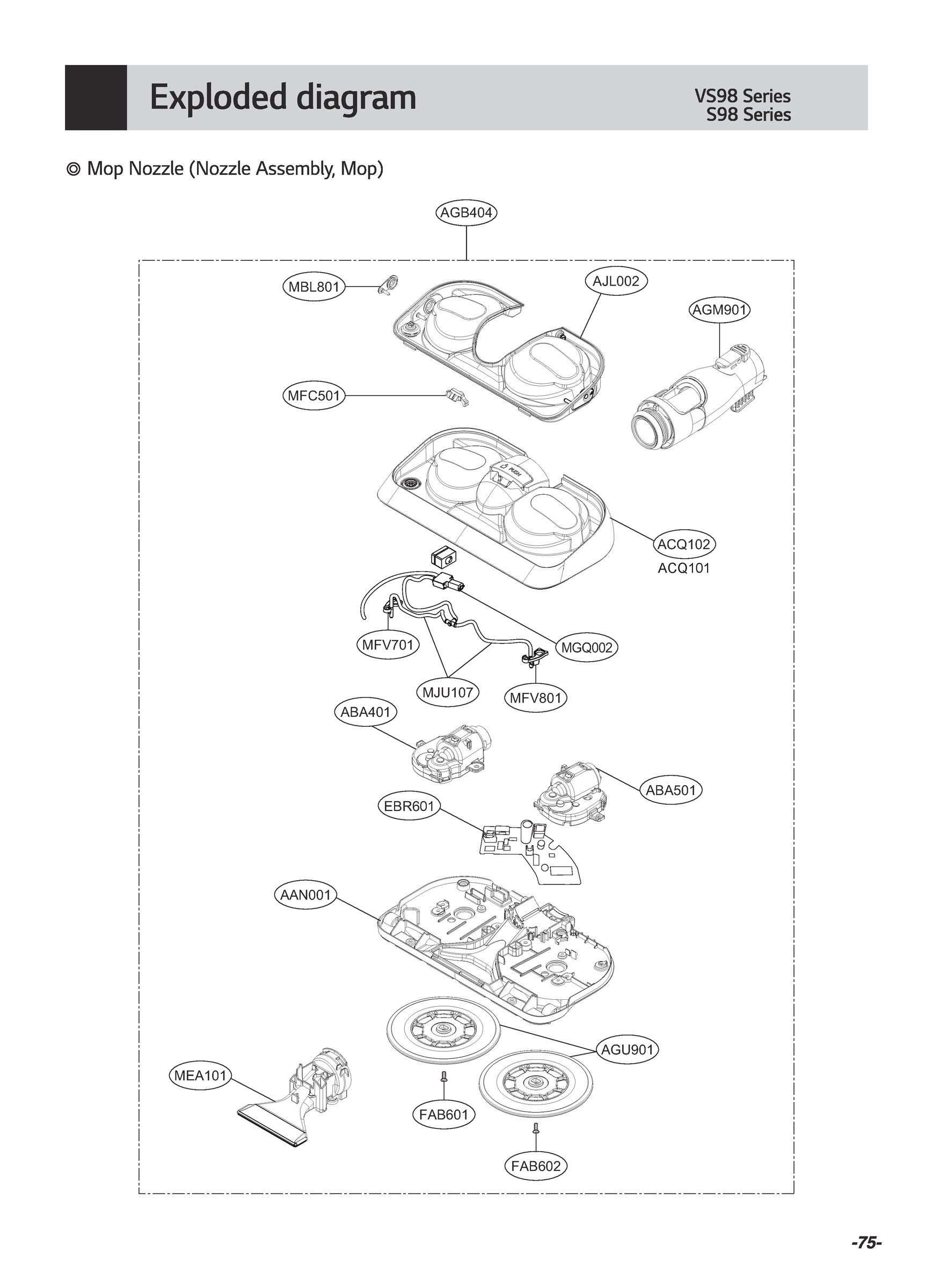 Exploded diagram

VS98 Series
S98 Series

◎ Mop Nozzle (Nozzle Assembly, Mop)

AGB404

MBL801

AJL002

AGM901

MFC501

PUSH

ACQ102
ACQ101

MFV701

MGQ002

MJU107

MFV801

ABA401

ABA501

EBR601

AAN001

AGU901

MEA101

FAB601

FAB602

-75-