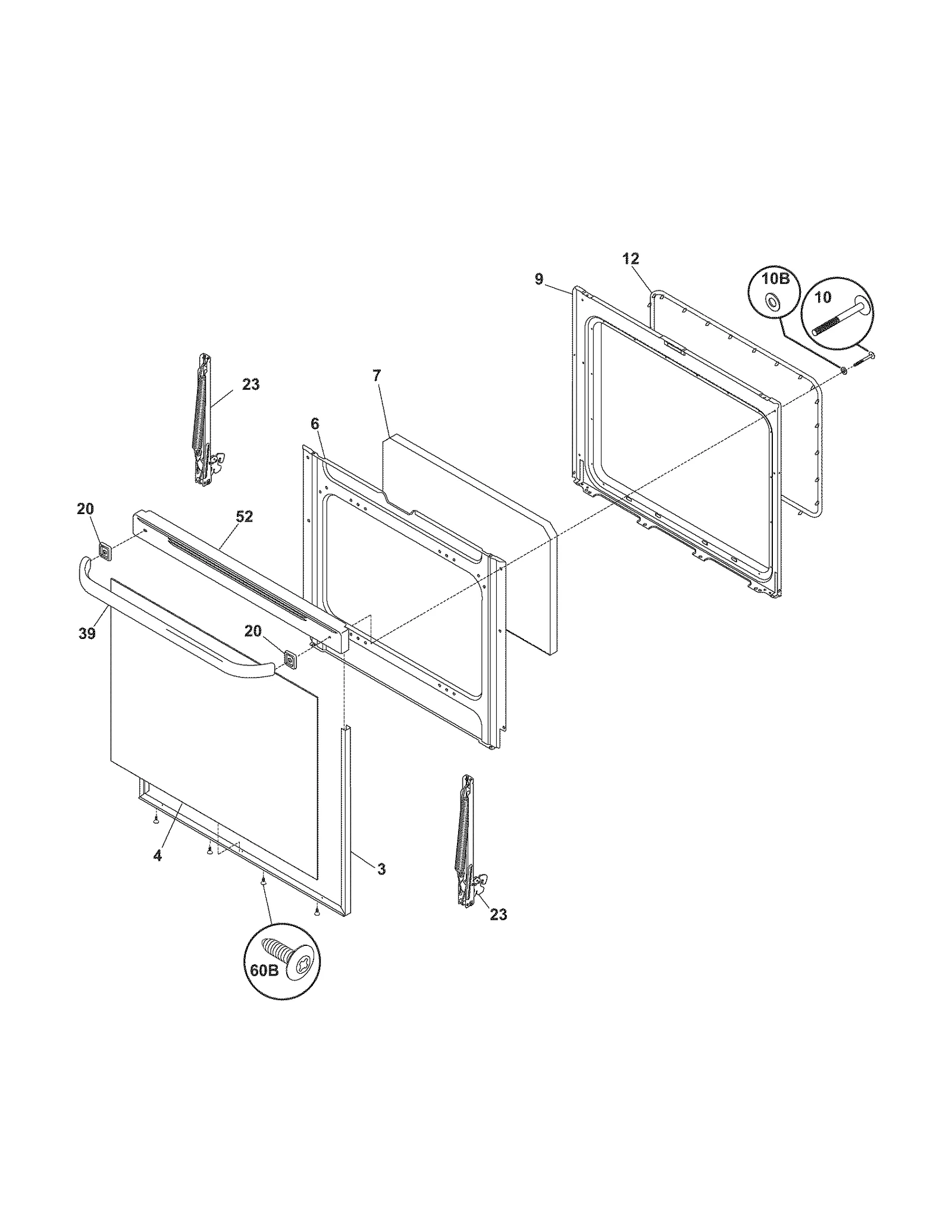 12
9
10B
10
23
7
6
20
52
39
20
4
3
23
60B