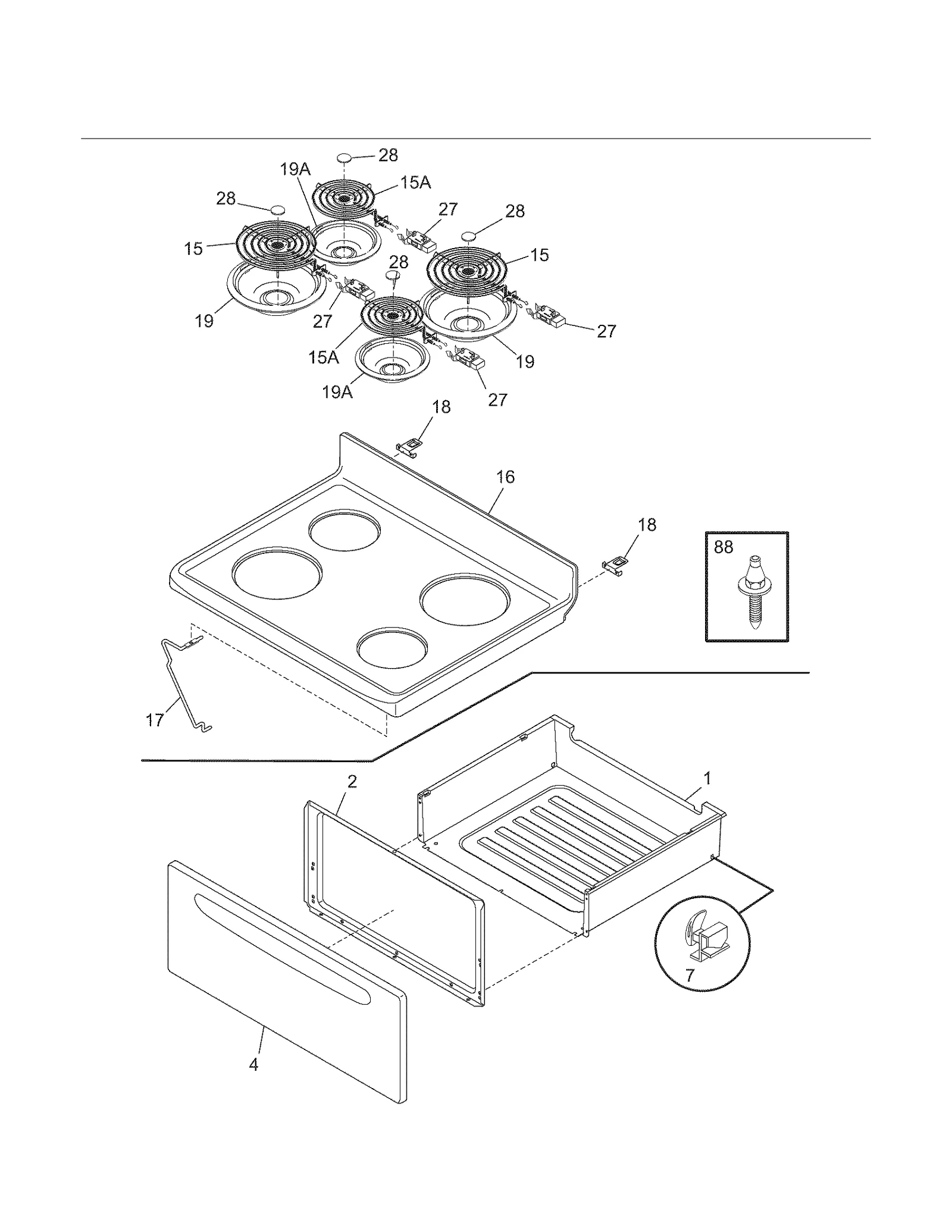 28
19A
15A
28
27
28
15
15
28
19
27
27
15A
19
19A
27
18
16
18
88
17
2
1
7
4