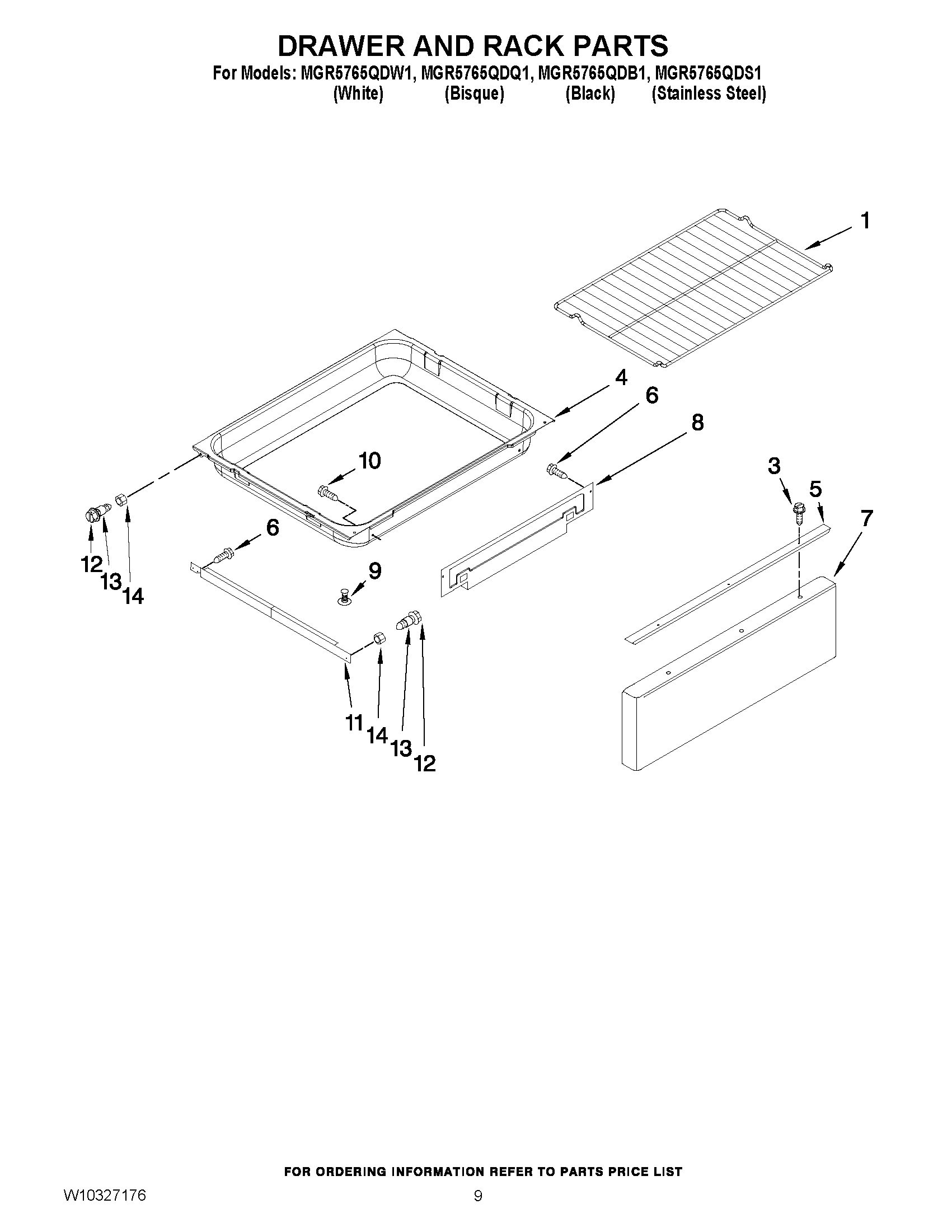 DRAWER AND RACK PARTS

For Models: MGR5765QDW1, MGR5765QDQ1, MGR5765QDB1, MGR5765QDS1
(White) (Bisque) (Black) (Stainless Steel)

1
4
6
8
10
3
5
7
12
13
14
6
9
11
14
13
12

FOR ORDERING INFORMATION REFER TO PARTS PRICE LIST

W10327176

9