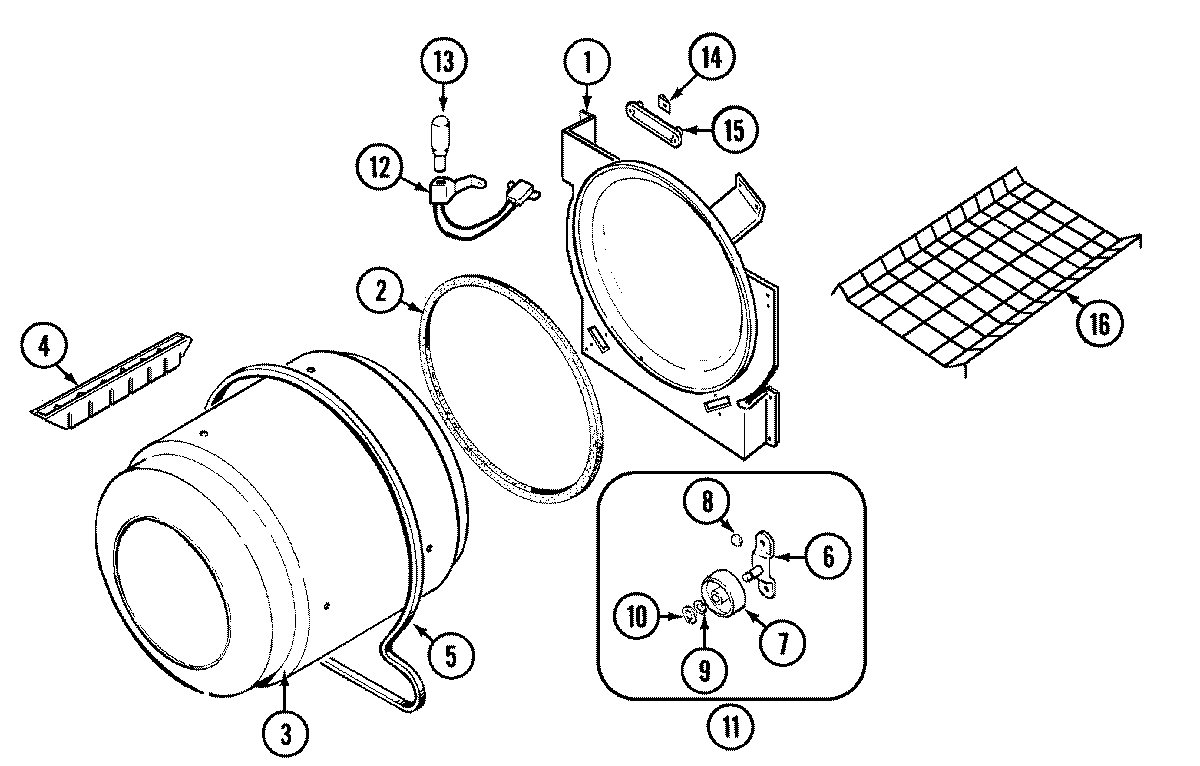 13
1
14
15
12
2
16
4
8
6
10
7
9
5
3
11