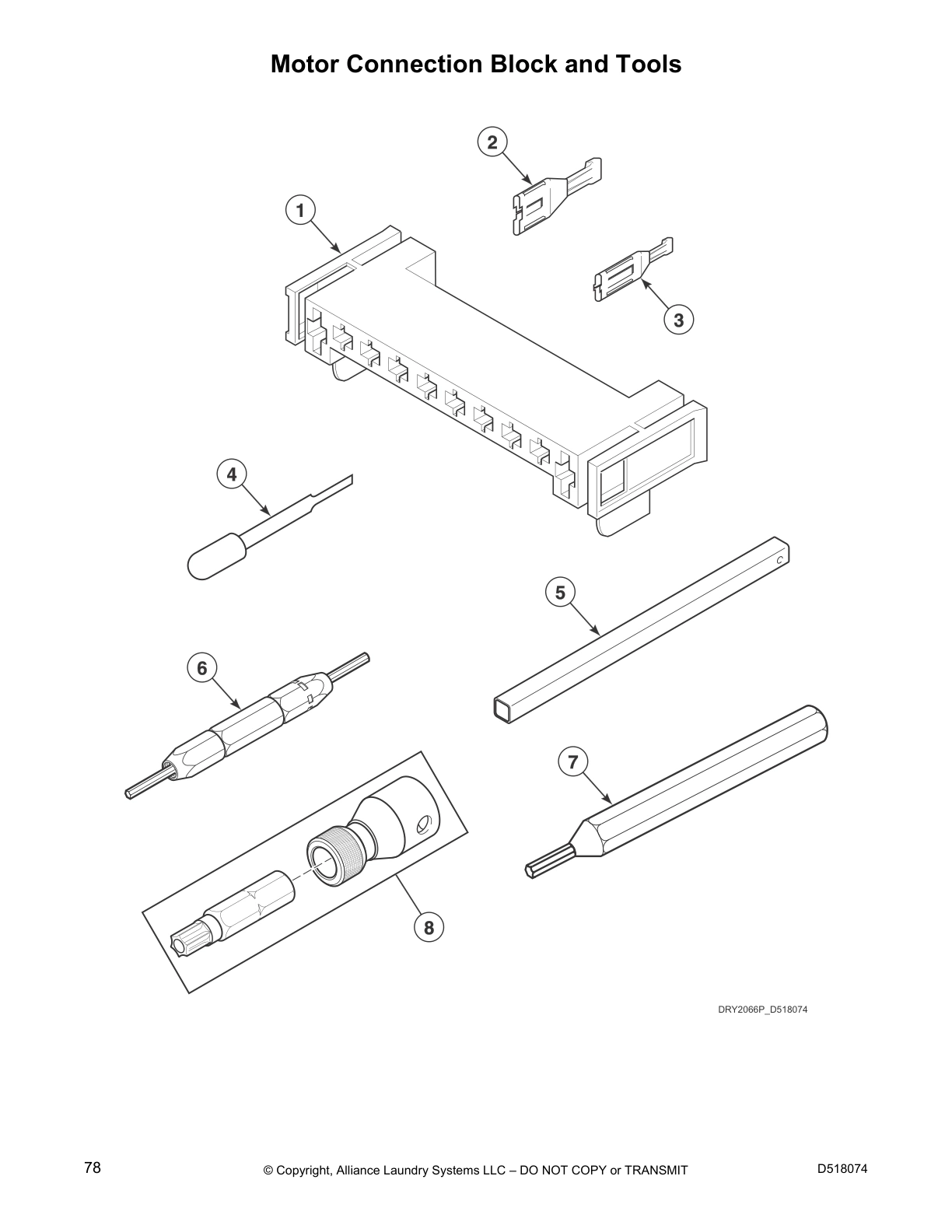 Motor Connection Block and Tools

2

1

3

4

5

6

7

8

DRY2066P_D518074

78

© Copyright, Alliance Laundry Systems LLC – DO NOT COPY or TRANSMIT

D518074