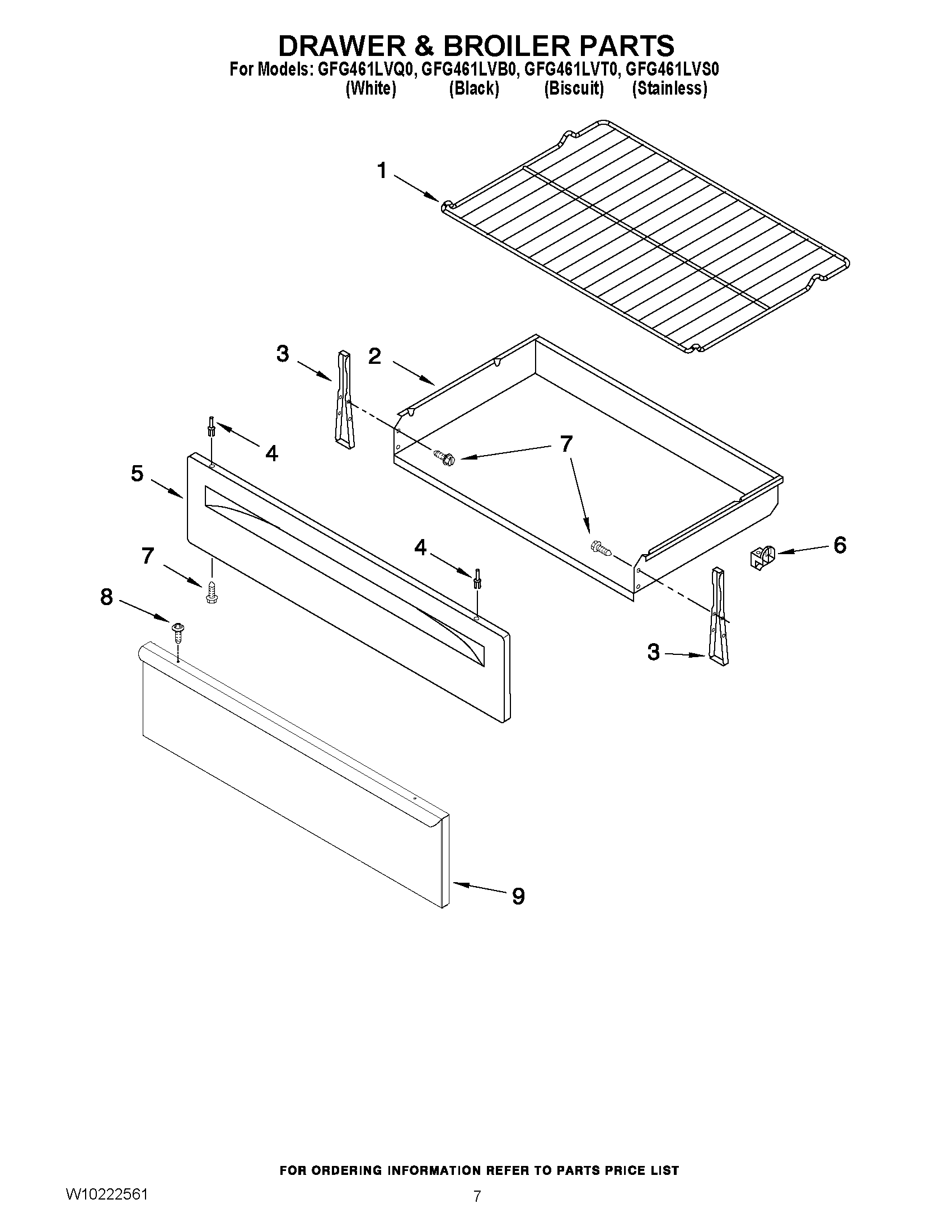 DRAWER & BROILER PARTS
For Models: GFG461LVQ0, GFG461LVB0, GFG461LVT0, GFG461LVS0
(White) (Black) (Biscuit) (Stainless)

1
3
2
4
7
5
7
4
6
8
3
9

FOR ORDERING INFORMATION REFER TO PARTS PRICE LIST

W10222561
7