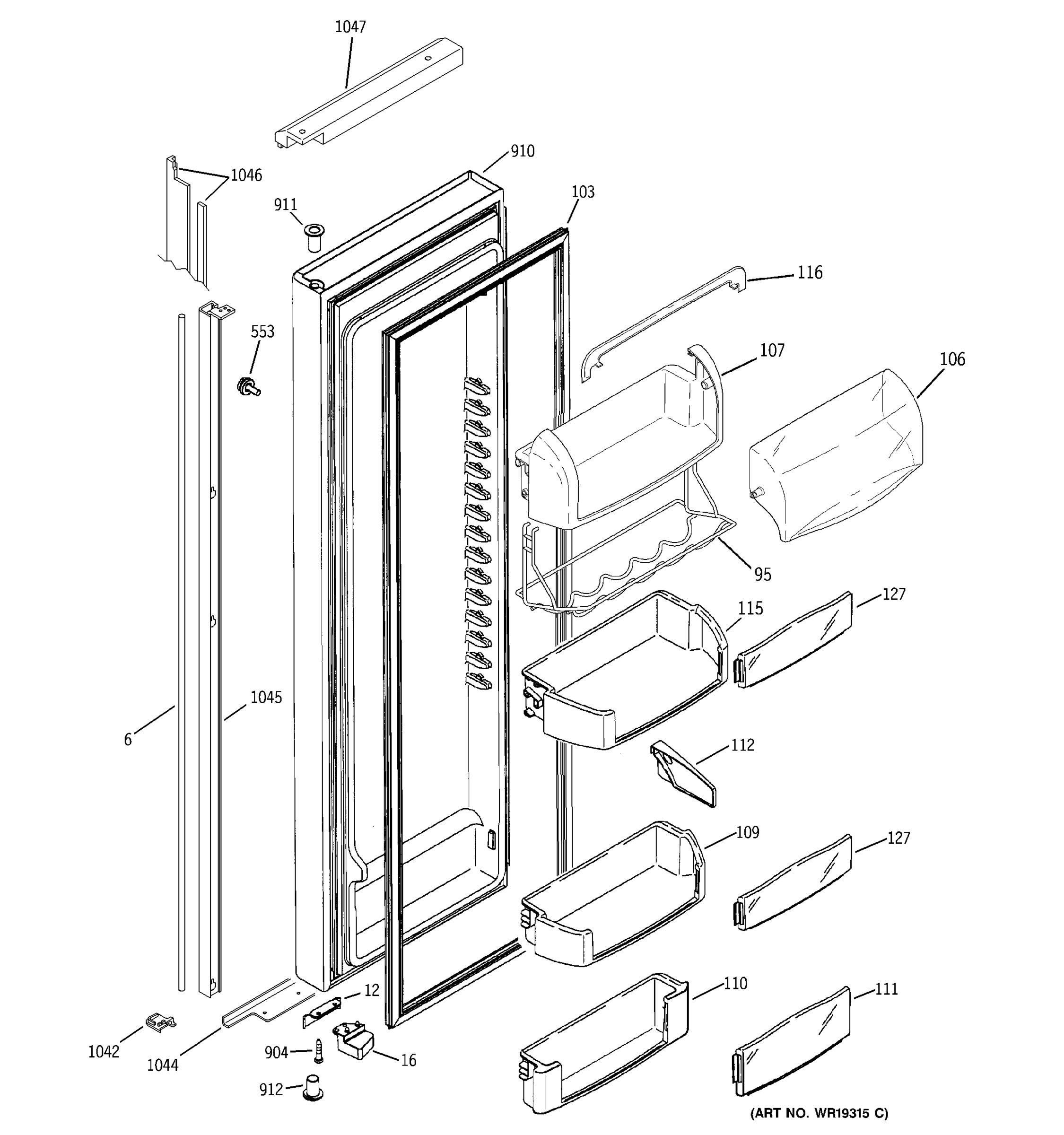 1047
910
1046
911
103
116
553
107
106
95
127
115
1045
6
112
109
127
12
110
111
1042
1044
904
16
912
(ART NO. WR19315 C)