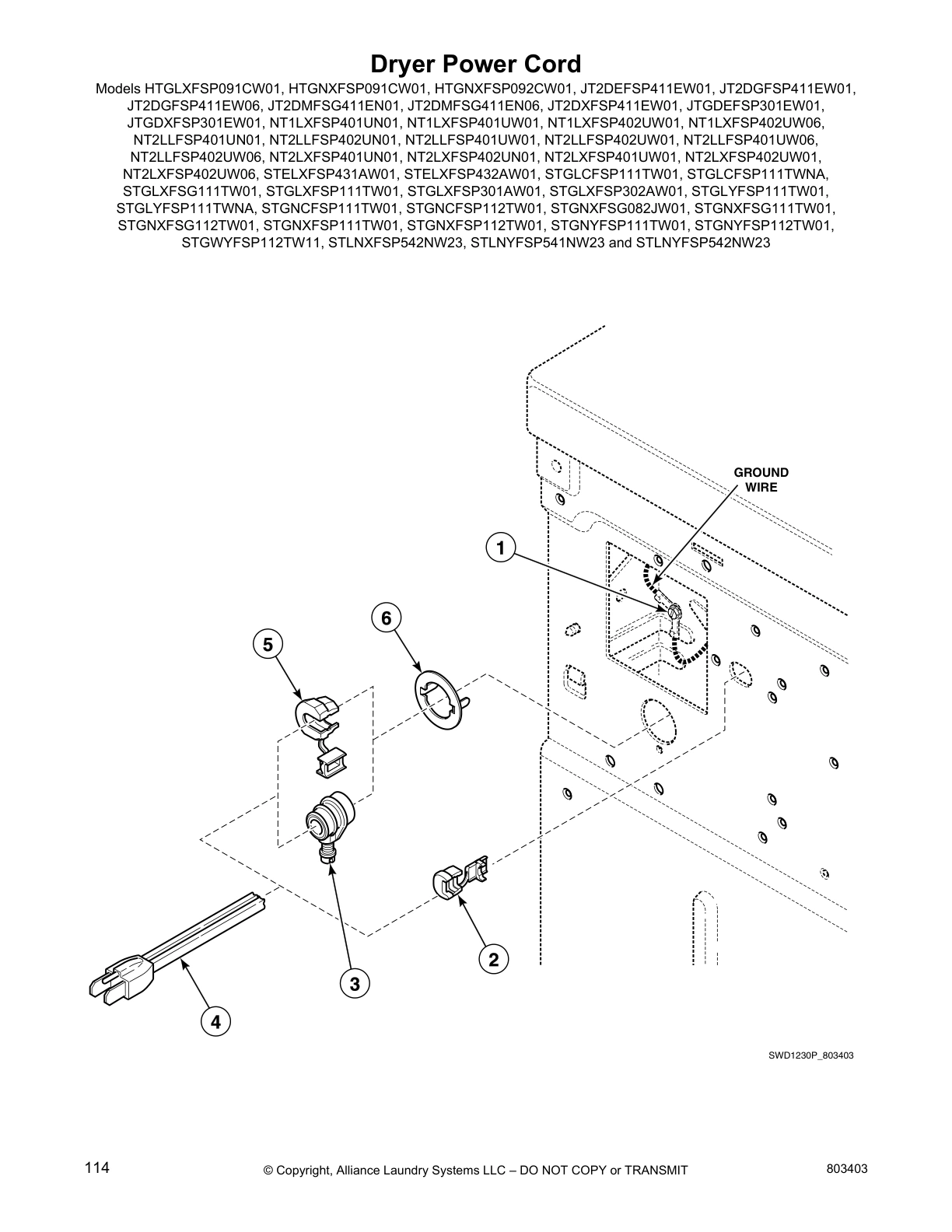 Dryer Power Cord

Models HTGLXFSP091CW01, HTGNXFSP091CW01, HTGNXFSP092CW01, JT2DEFSP411EW01, JT2DGFSP411EW01, JT2DGFSP411EW06, JT2DMFSG411EN01, JT2DMFSG411EN06, JT2DXFSP411EW01, JTGDEFSP301EW01, JTGDXFSP301EW01, NT1LXFSP401UN01, NT1LXFSP401UW01, NT1LXFSP402UW01, NT1LXFSP402UW06, NT2LLFSP401UN01, NT2LLFSP402UN01, NT2LLFSP401UW01, NT2LLFSP402UW01, NT2LLFSP401UW06, NT2LLFSP402UW06, NT2LXFSP401UN01, NT2LXFSP402UN01, NT2LXFSP401UW01, NT2LXFSP402UW01, NT2LXFSP402UW06, STELXFSP431AW01, STELXFSP432AW01, STGLCFSP111TW01, STGLCFSP111TWNA, STGLXFSG111TW01, STGLXFSP111TW01, STGLXFSP301AW01, STGLXFSP302AW01, STGLYFSP111TW01, STGLYFSP111TWNA, STGNCFSP111TW01, STGNCFSP112TW01, STGNXFSG082JW01, STGNXFSG111TW01, STGNXFSG112TW01, STGNXFSP111TW01, STGNXFSP112TW01, STGNYFSP111TW01, STGNYFSP112TW01, STGWYFSP112TW11, STLNXFSP542NW23, STLNYFSP541NW23 and STLNYFSP542NW23

GROUND WIRE

1

6

5

2

3

4

SWD1230P_803403

114

© Copyright, Alliance Laundry Systems LLC – DO NOT COPY or TRANSMIT

803403