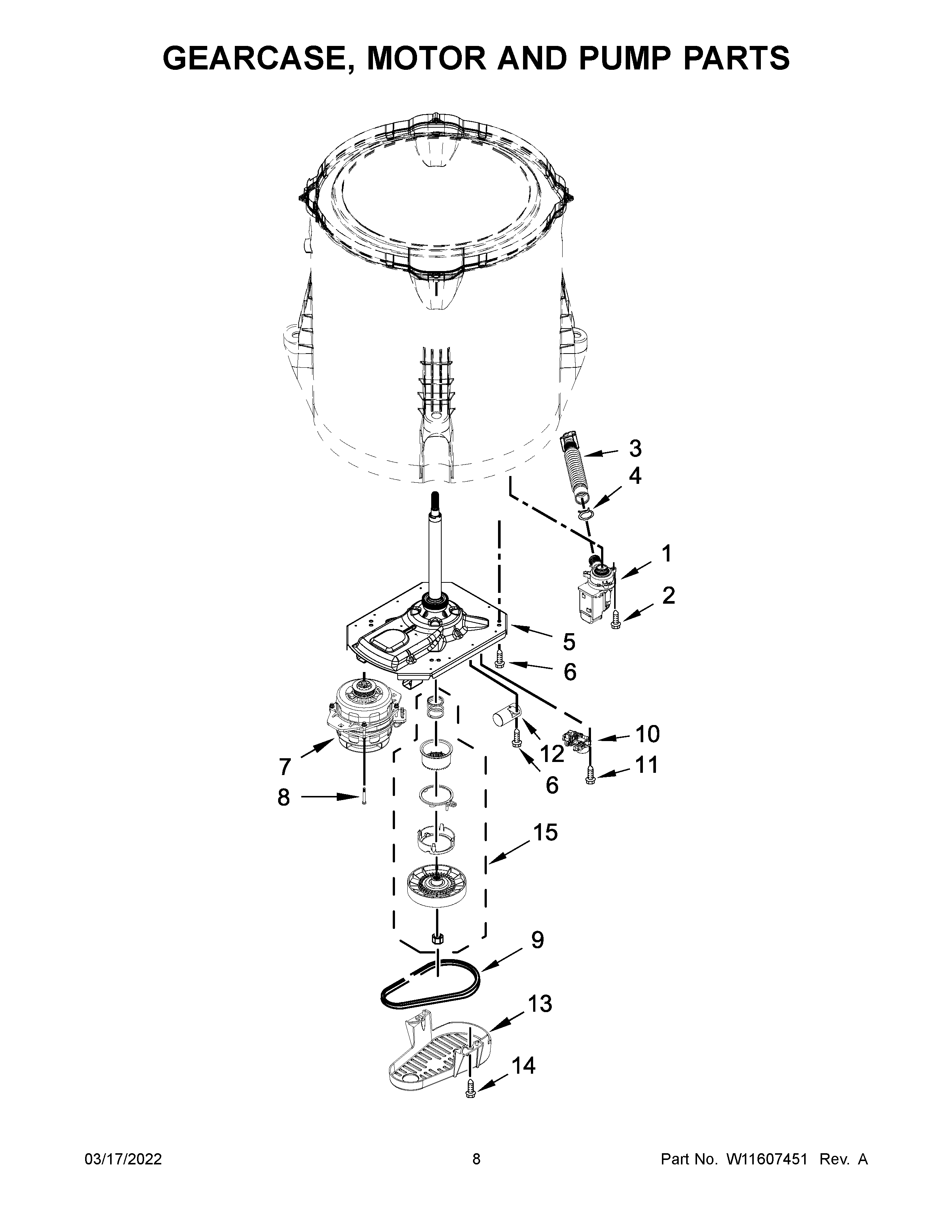 GEARCASE, MOTOR AND PUMP PARTS

3
4
1
2
5
6
10
12
11
6
7
8
15
9
13
14

03/17/2022

8

Part No. W11607451 Rev. A